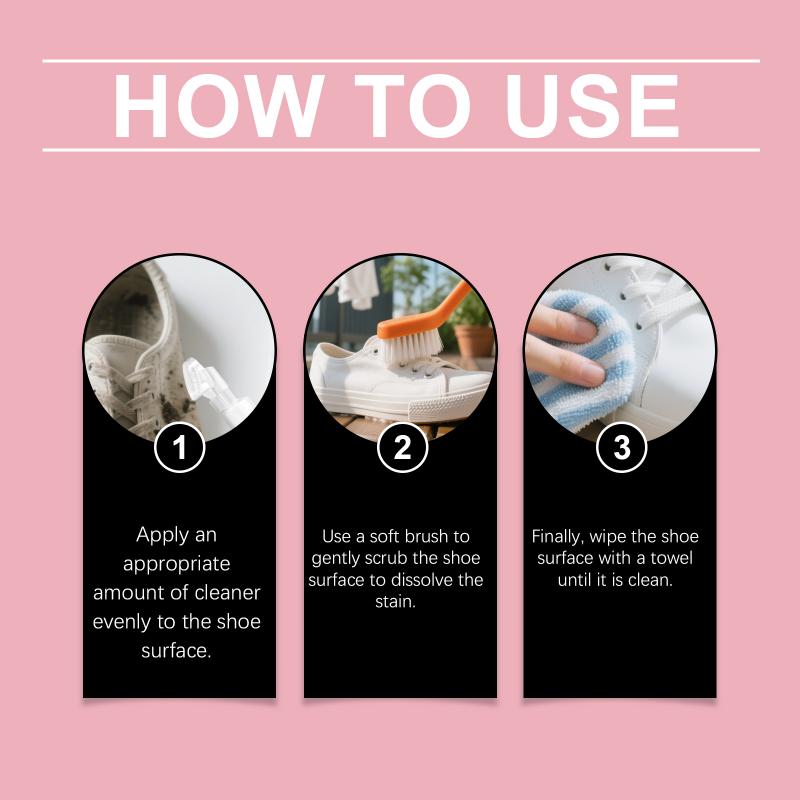 HOW TO USE

1

Apply an appropriate amount of cleaner evenly to the shoe surface.

2

Use a soft brush to gently scrub the shoe surface to dissolve the stain.

3

Finally, wipe the shoe surface with a towel until it is clean.