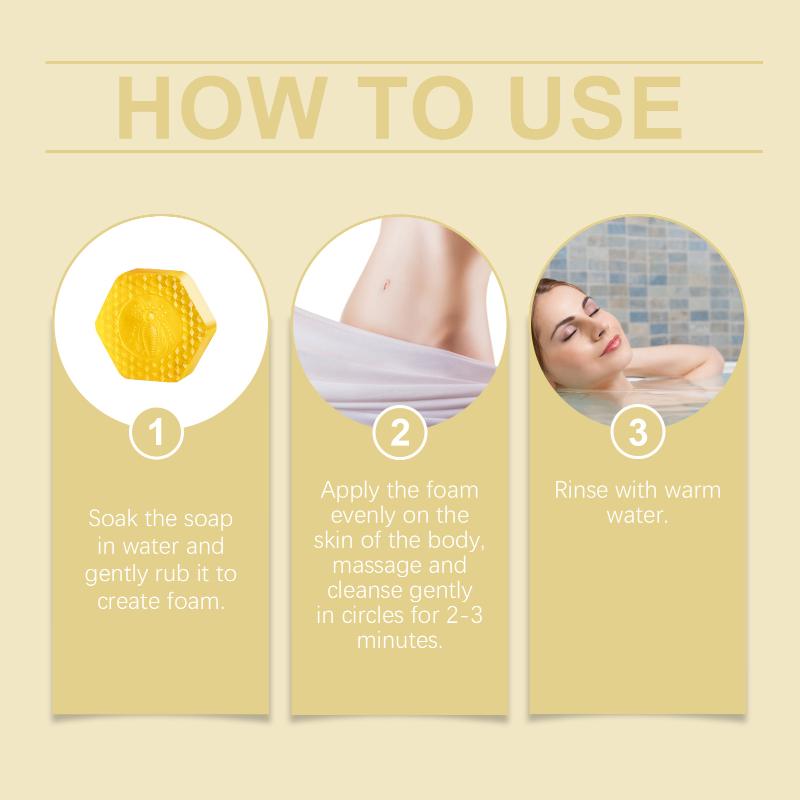 HOW TO USE

1

Soak the soap in water and gently rub it to create foam.

2

Apply the foam evenly on the skin of the body, massage and cleanse gently in circles for 2-3 minutes.

3

Rinse with warm water.