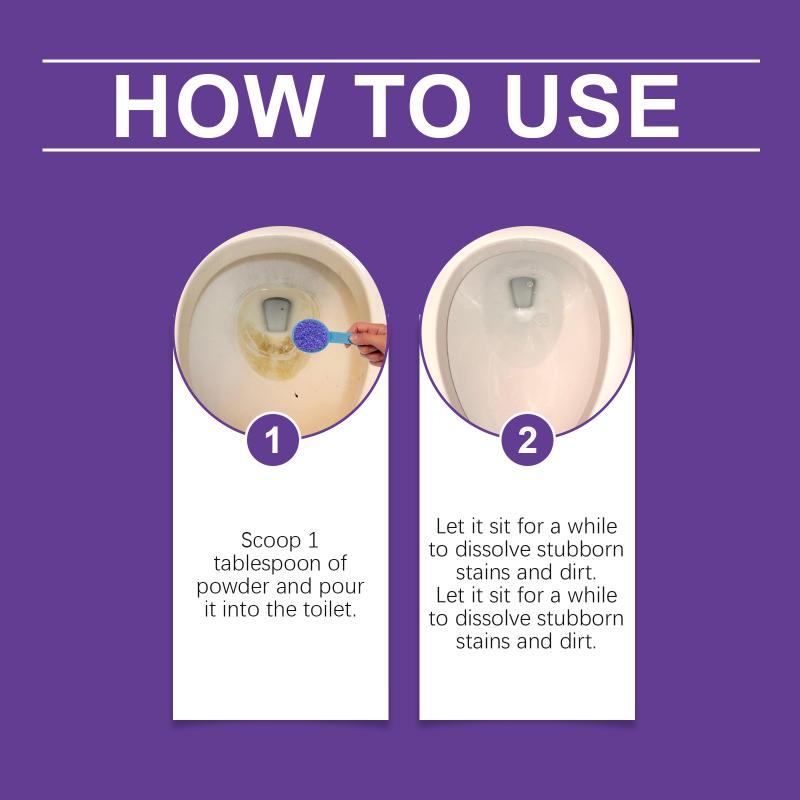 HOW TO USE

1

Scoop 1 tablespoon of powder and pour it into the toilet.

2

Let it sit for a while to dissolve stubborn stains and dirt.
Let it sit for a while to dissolve stubborn stains and dirt.