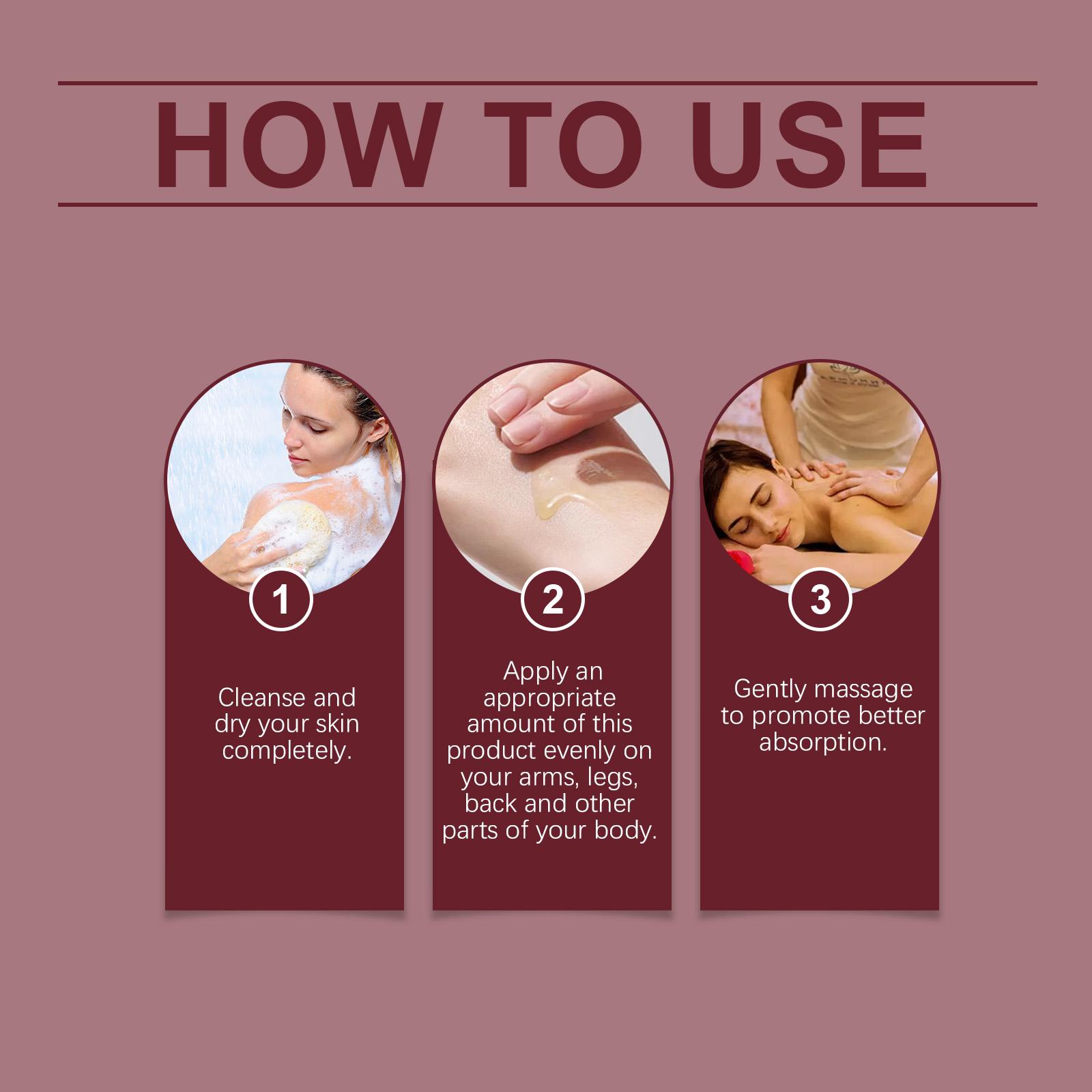 HOW TO USE

1

Cleanse and dry your skin completely.

2

Apply an appropriate amount of this product evenly on your arms, legs, back and other parts of your body.

3

Gently massage to promote better absorption.