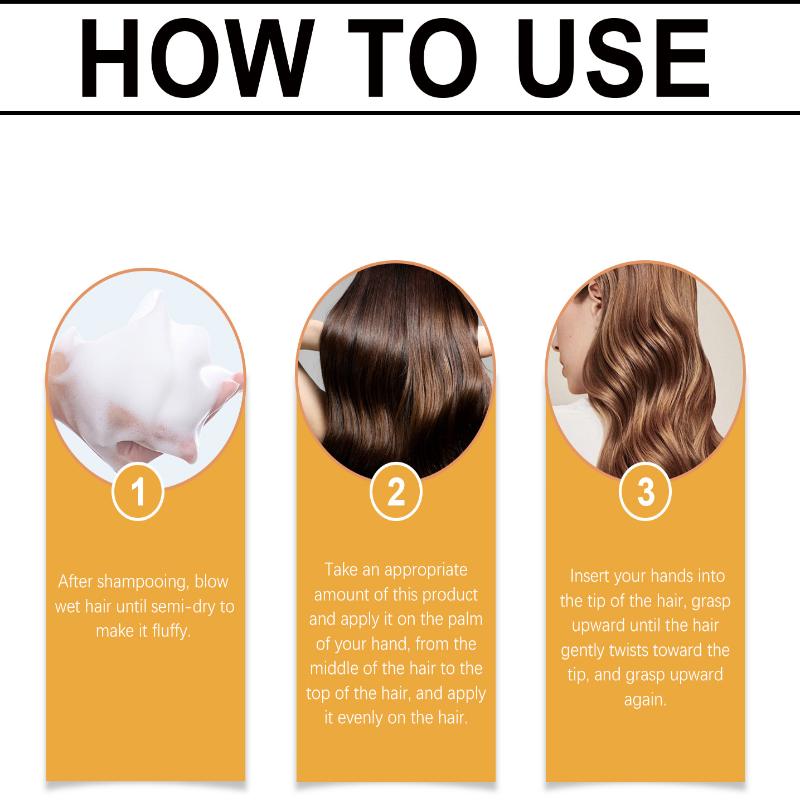 HOW TO USE

1

After shampooing, blow wet hair until semi-dry to make it fluffy.

2

Take an appropriate amount of this product and apply it on the palm of your hand, from the middle of the hair to the top of the hair, and apply it evenly on the hair.

3

Insert your hands into the tip of the hair, grasp upward until the hair gently twists toward the tip, and grasp upward again.