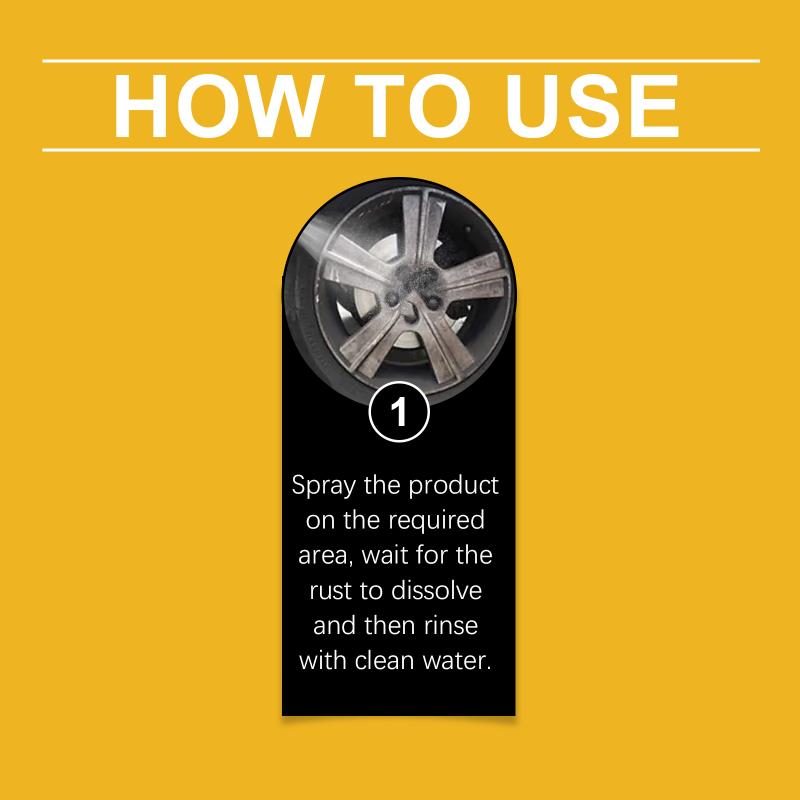 HOW TO USE

1

Spray the product on the required area, wait for the rust to dissolve and then rinse with clean water.