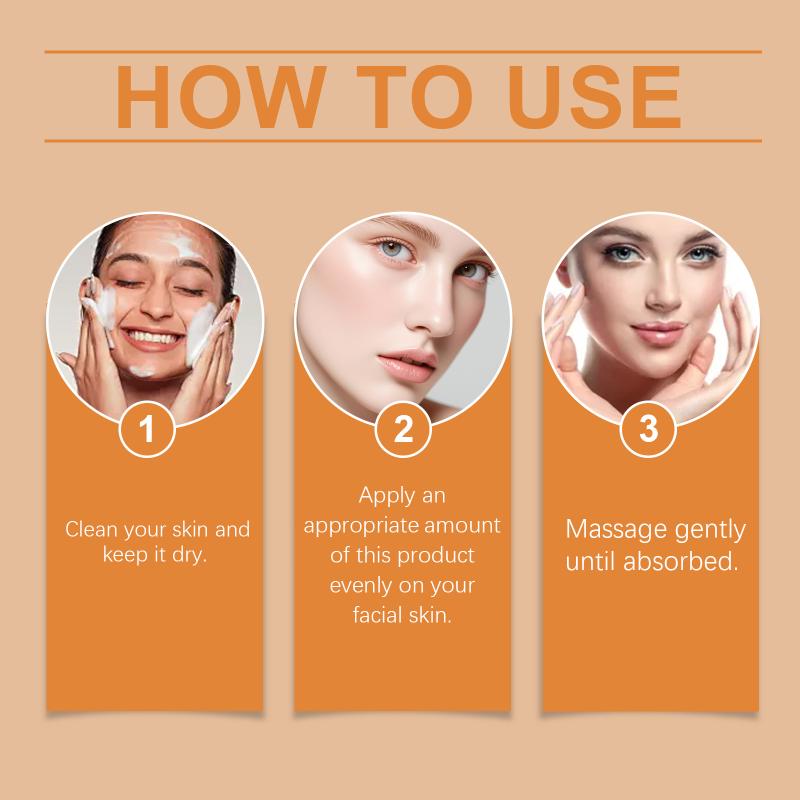 HOW TO USE

1

Clean your skin and keep it dry.

2

Apply an appropriate amount of this product evenly on your facial skin.

3

Massage gently until absorbed.