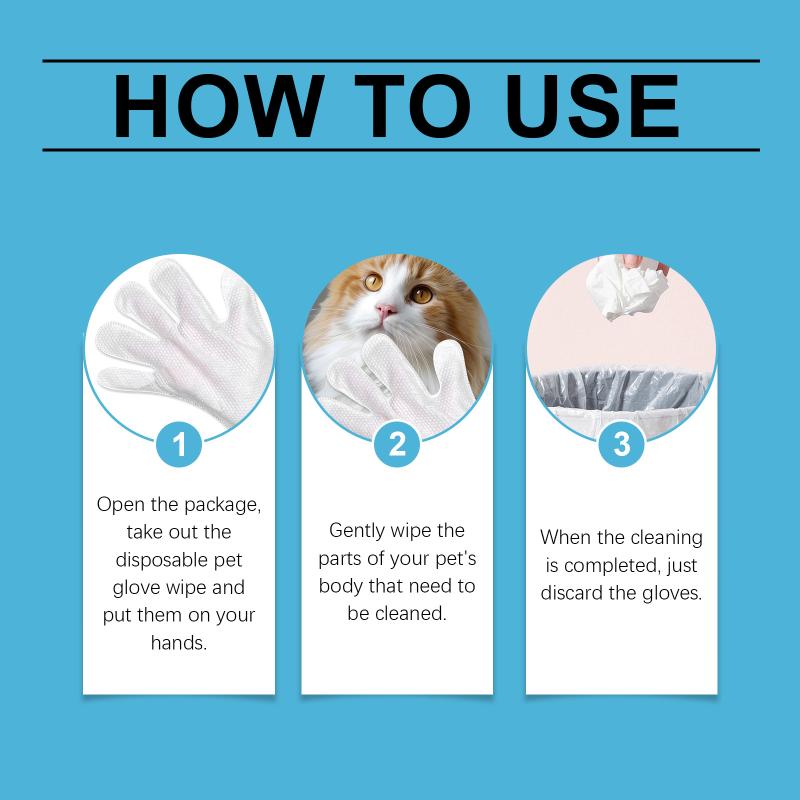 HOW TO USE

1

Open the package, take out the disposable pet glove wipe and put them on your hands.

2

Gently wipe the parts of your pet's body that need to be cleaned.

3

When the cleaning is completed, just discard the gloves.