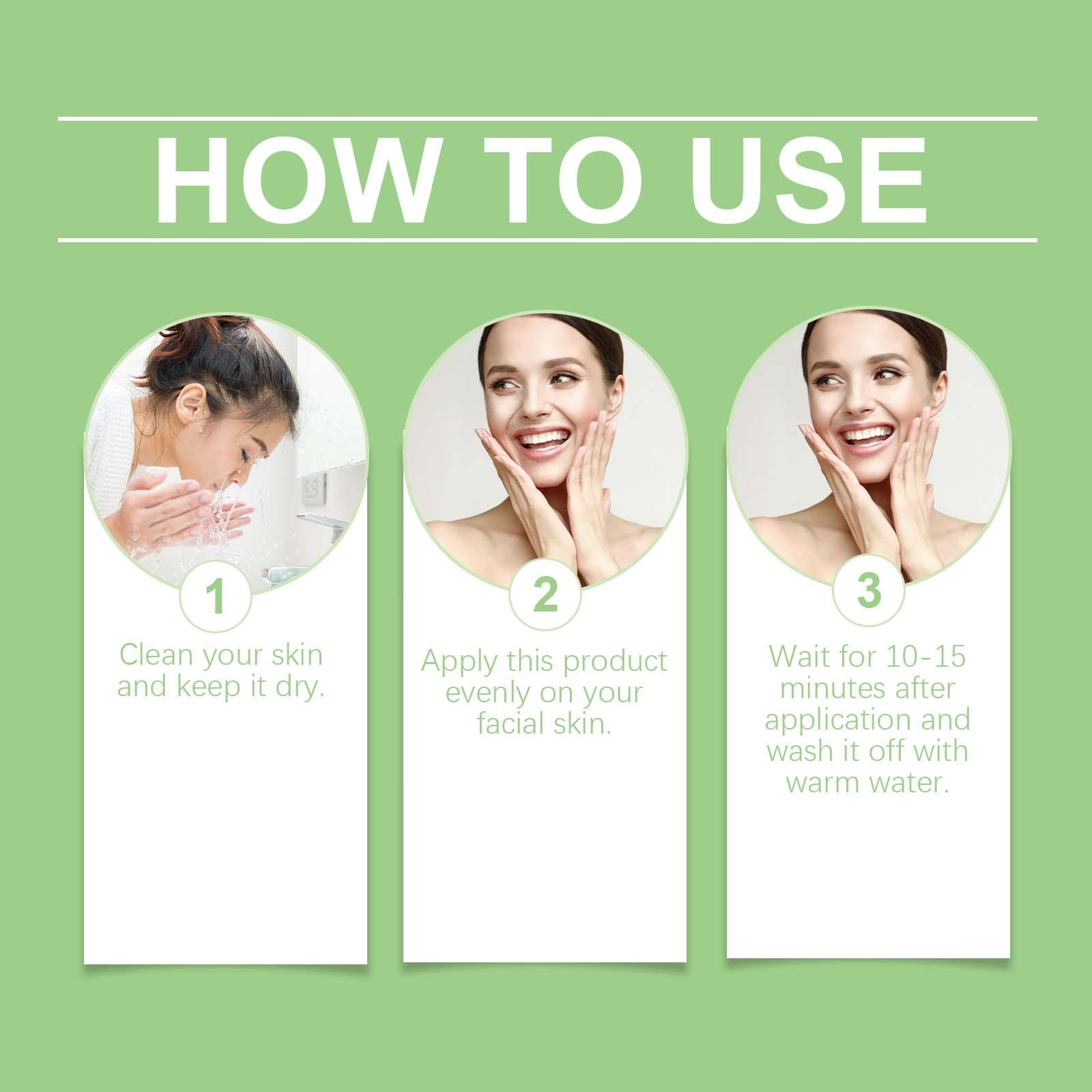 HOW TO USE

1

Clean your skin and keep it dry.

2

Apply this product evenly on your facial skin.

3

Wait for 10-15 minutes after application and wash it off with warm water.