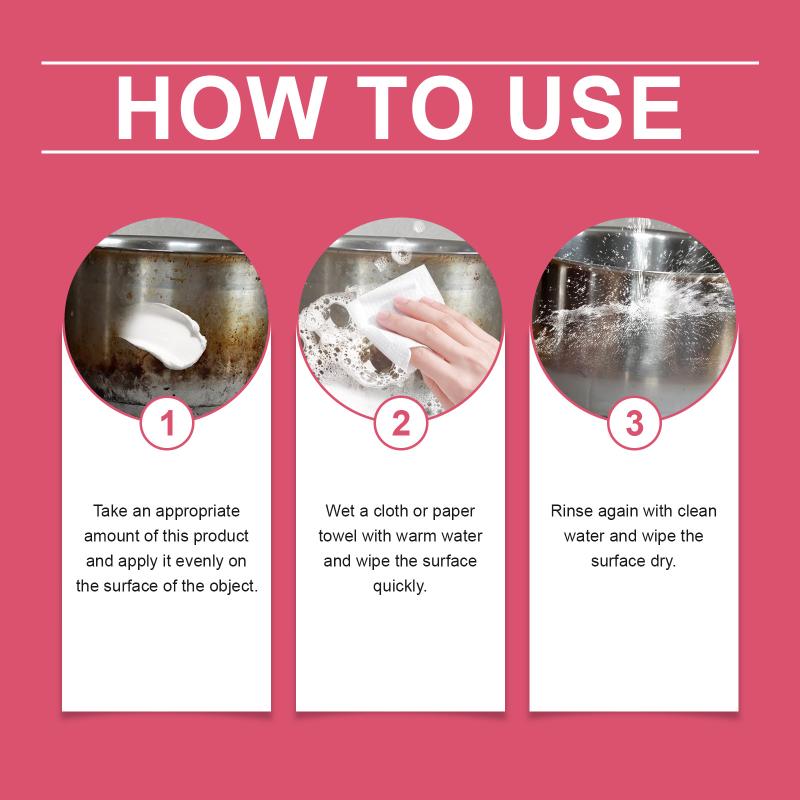 HOW TO USE

1

Take an appropriate amount of this product and apply it evenly on the surface of the object.

2

Wet a cloth or paper towel with warm water and wipe the surface quickly.

3

Rinse again with clean water and wipe the surface dry.