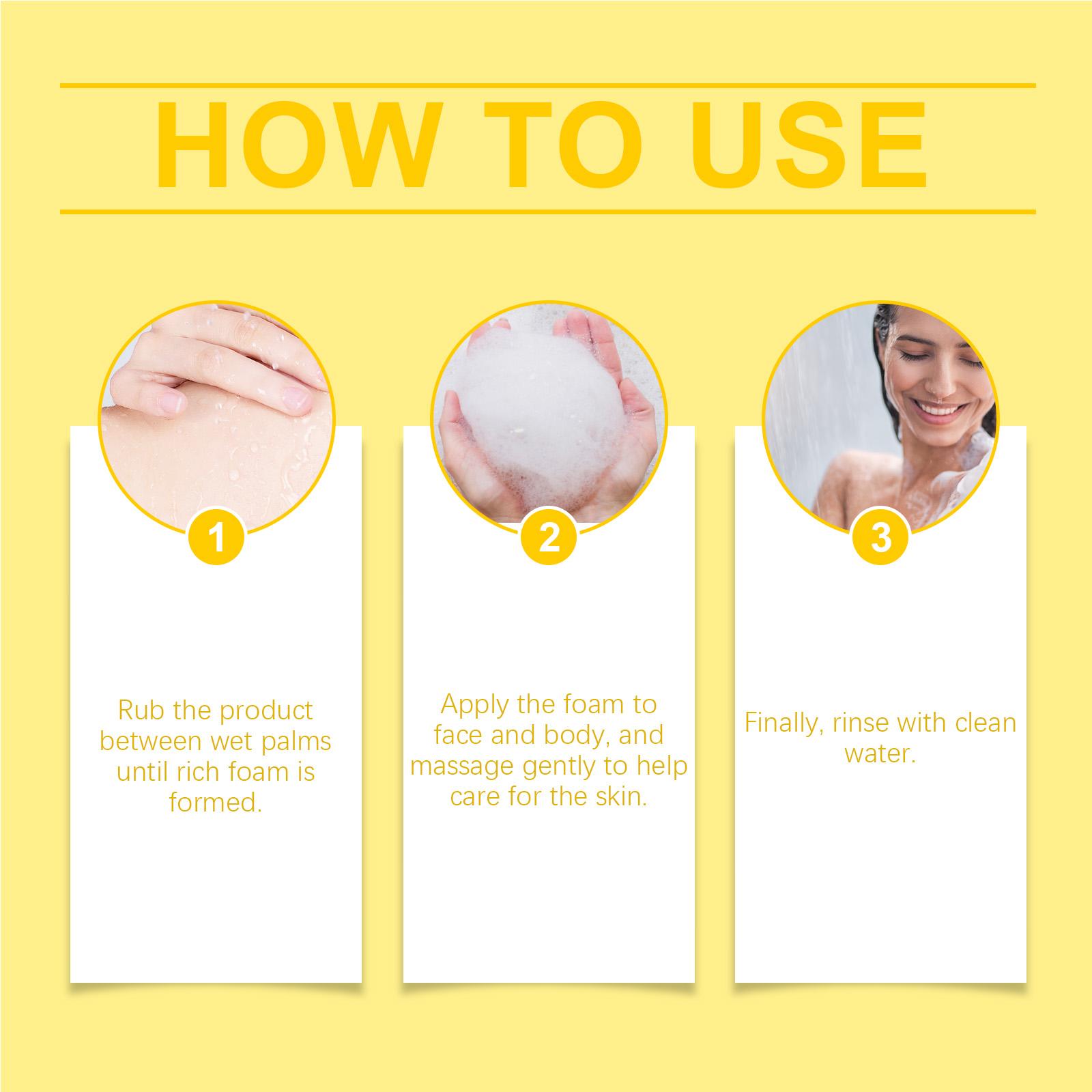 HOW TO USE

1

Rub the product between wet palms until rich foam is formed.

2

Apply the foam to face and body, and massage gently to help care for the skin.

3

Finally, rinse with clean water.