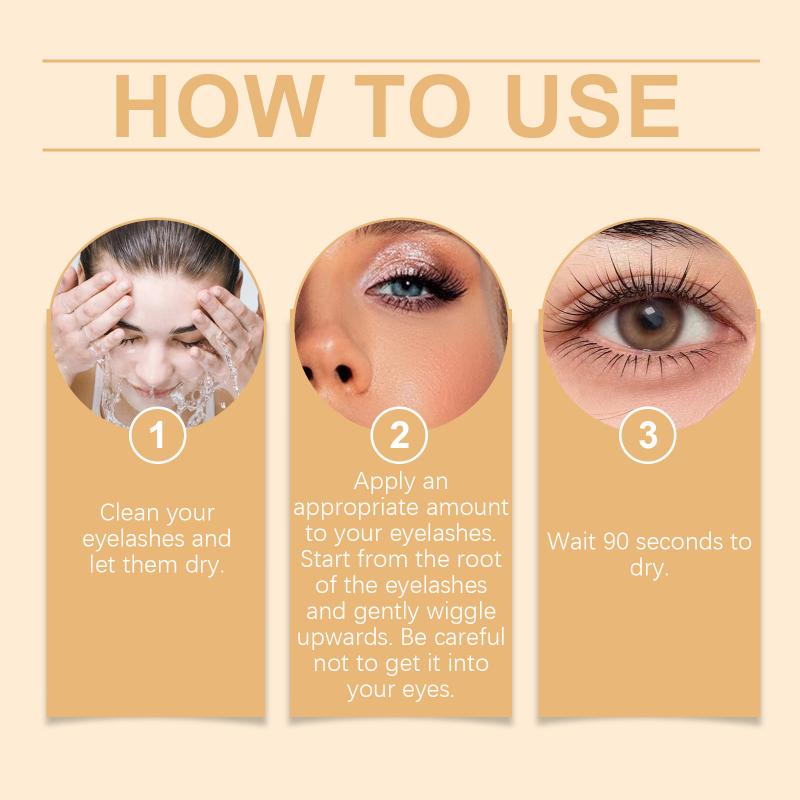 HOW TO USE

1

Clean your eyelashes and let them dry.

2

Apply an appropriate amount to your eyelashes. Start from the root of the eyelashes and gently wiggle upwards. Be careful not to get it into your eyes.

3

Wait 90 seconds to dry.