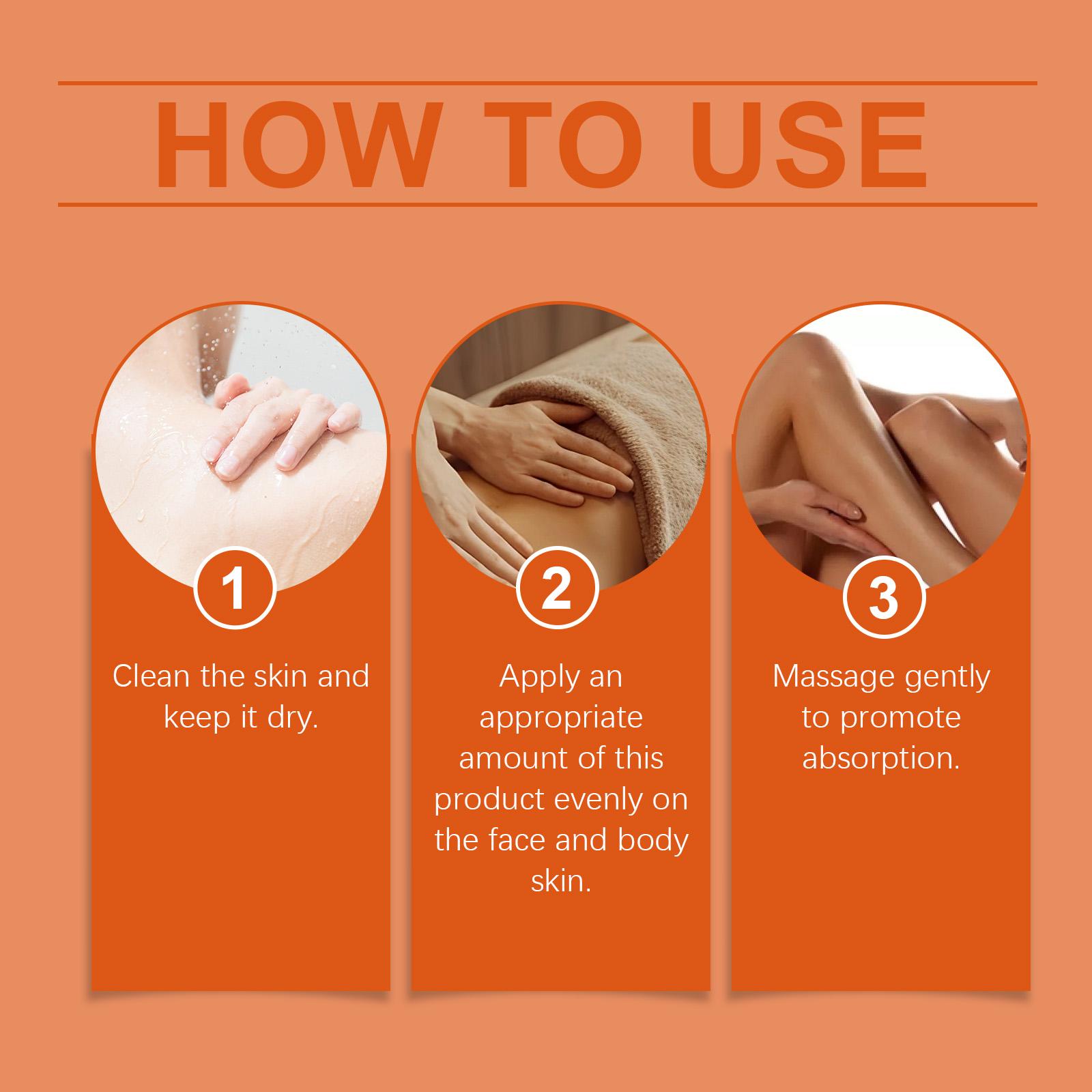 HOW TO USE

1

Clean the skin and keep it dry.

2

Apply an appropriate amount of this product evenly on the face and body skin.

3

Massage gently to promote absorption.