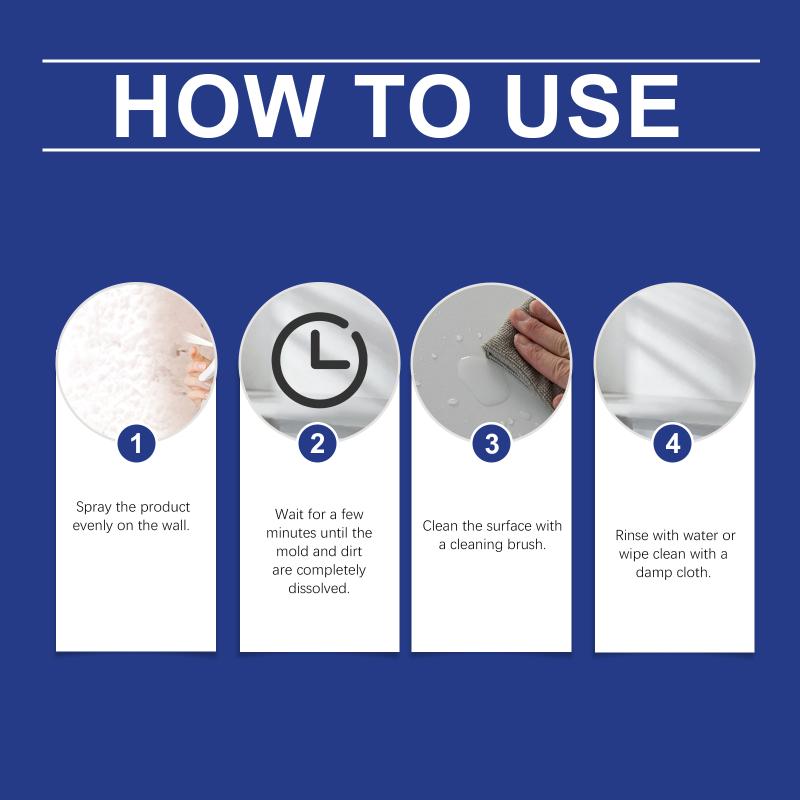 HOW TO USE

1

Spray the product evenly on the wall.

2

Wait for a few minutes until the mold and dirt are completely dissolved.

3

Clean the surface with a cleaning brush.

4

Rinse with water or wipe clean with a damp cloth.