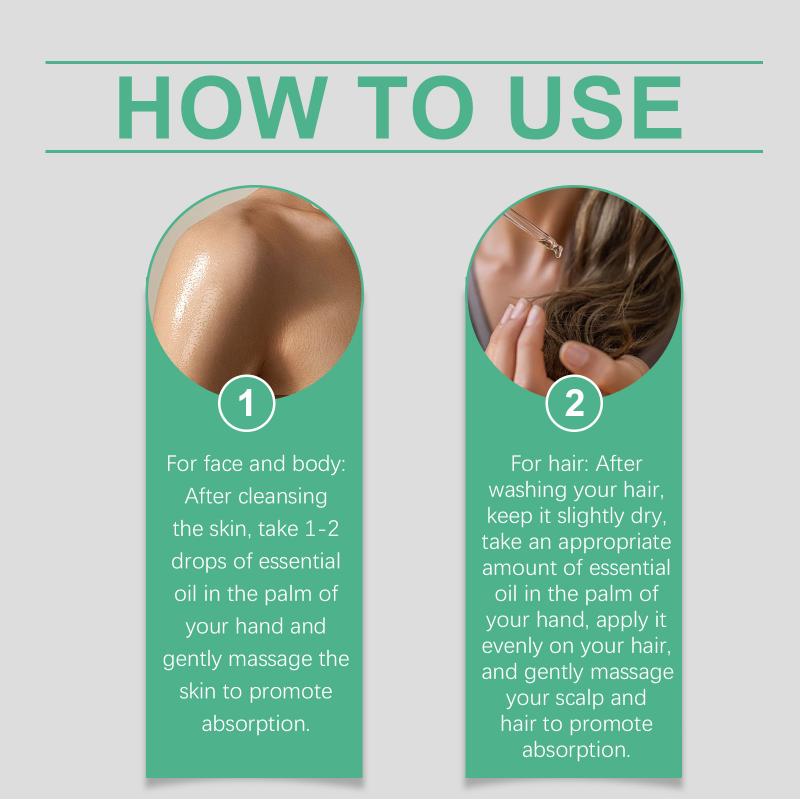 HOW TO USE

1

For face and body: After cleansing the skin, take 1-2 drops of essential oil in the palm of your hand and gently massage the skin to promote absorption.

2

For hair: After washing your hair, keep it slightly dry, take an appropriate amount of essential oil in the palm of your hand, apply it evenly on your hair, and gently massage your scalp and hair to promote absorption.