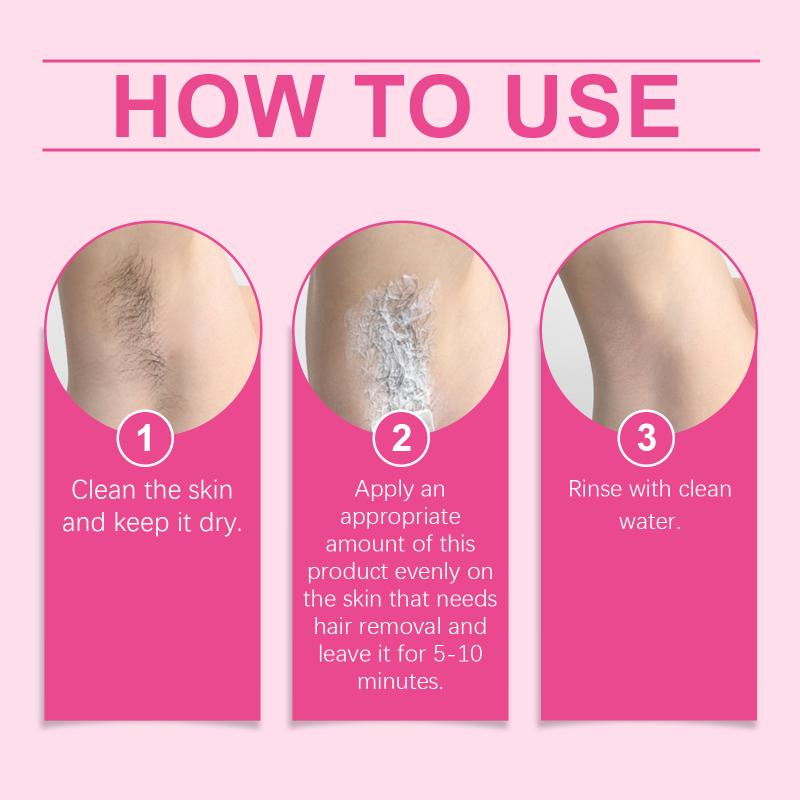 HOW TO USE

1
Clean the skin and keep it dry.

2
Apply an appropriate amount of this product evenly on the skin that needs hair removal and leave it for 5-10 minutes.

3
Rinse with clean water.