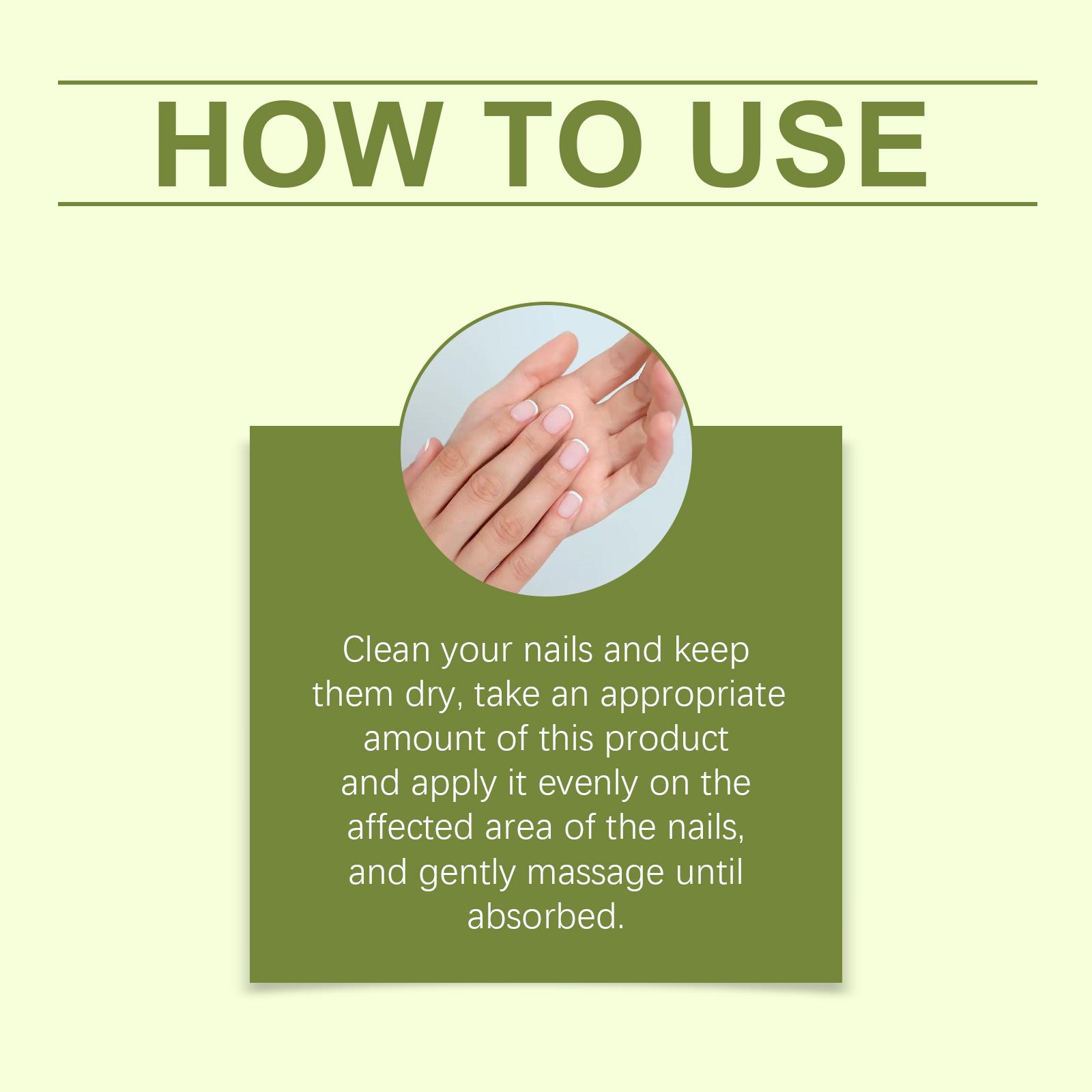 HOW TO USE

Clean your nails and keep them dry, take an appropriate amount of this product and apply it evenly on the affected area of the nails, and gently massage until absorbed.