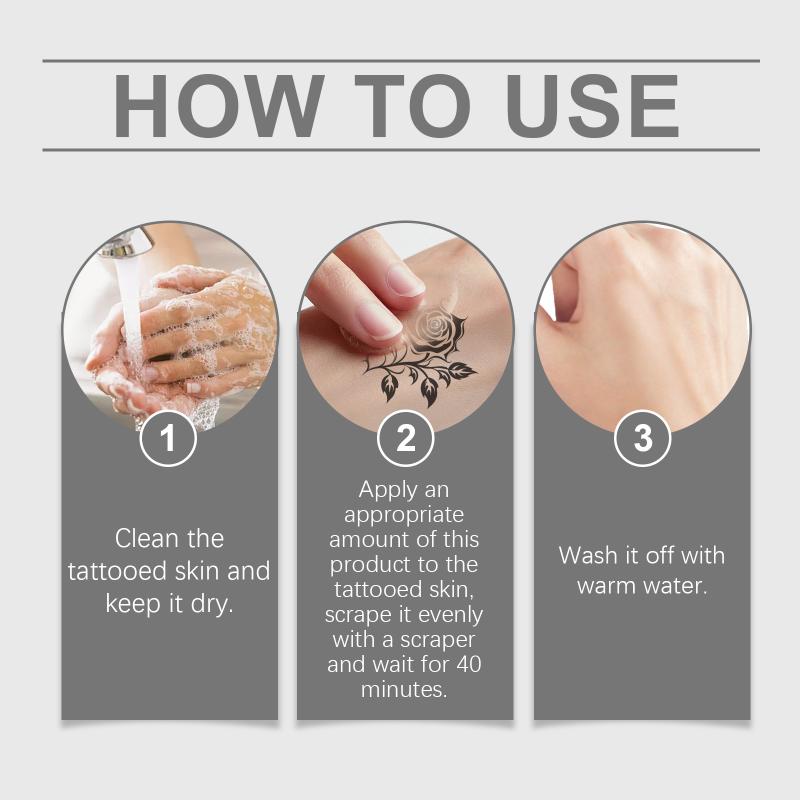 HOW TO USE

1

Clean the tattooed skin and keep it dry.

2

Apply an appropriate amount of this product to the tattooed skin, scrape it evenly with a scraper and wait for 40 minutes.

3

Wash it off with warm water.