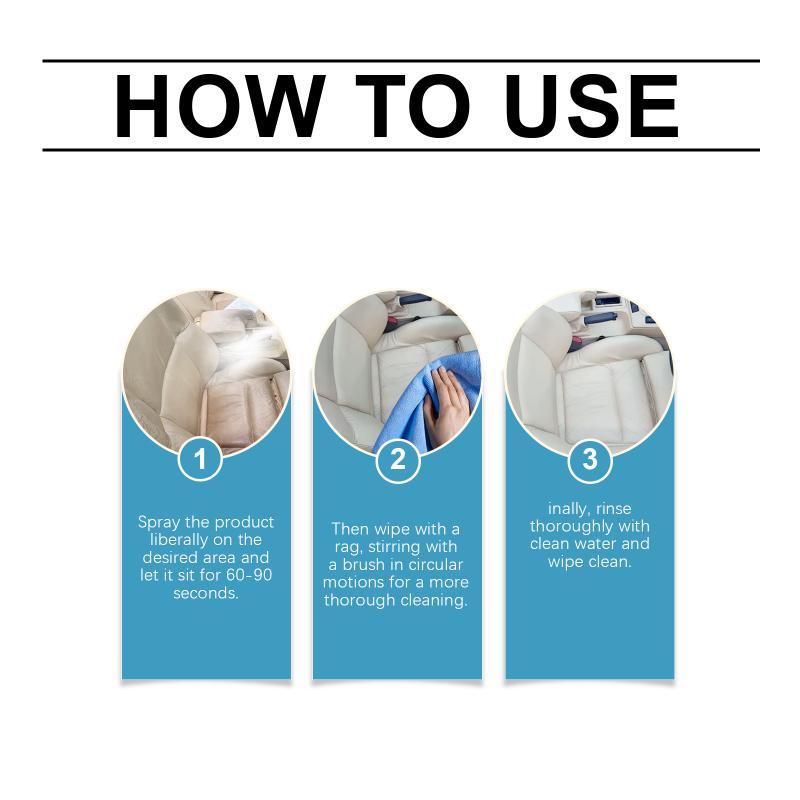 HOW TO USE

1

Spray the product liberally on the desired area and let it sit for 60-90 seconds.

2

Then wipe with a rag, stirring with a brush in circular motions for a more thorough cleaning.

3

inally, rinse thoroughly with clean water and wipe clean.