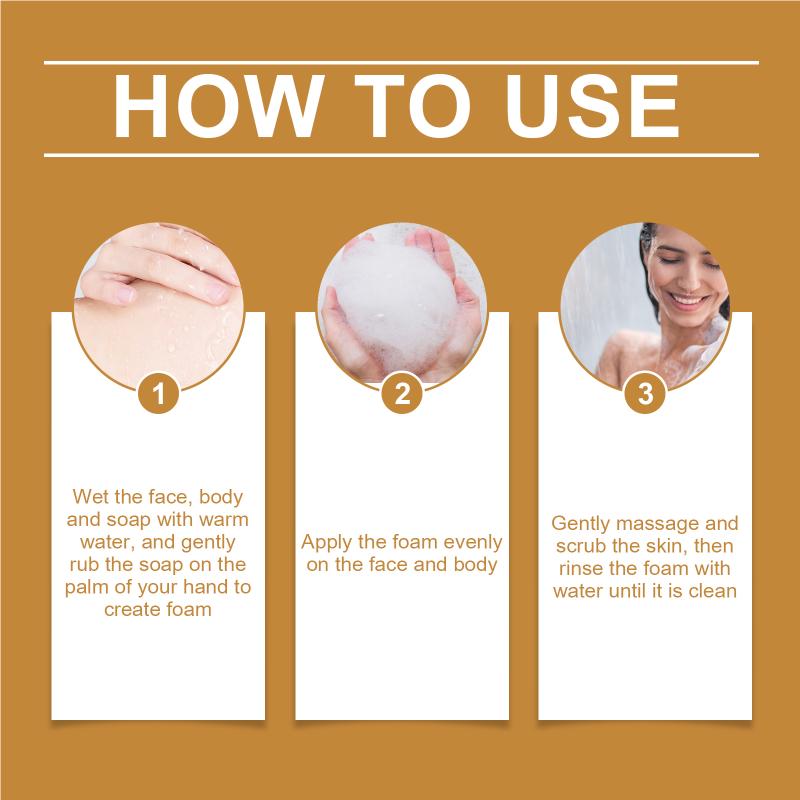 HOW TO USE

1

Wet the face, body and soap with warm water, and gently rub the soap on the palm of your hand to create foam

2

Apply the foam evenly on the face and body

3

Gently massage and scrub the skin, then rinse the foam with water until it is clean