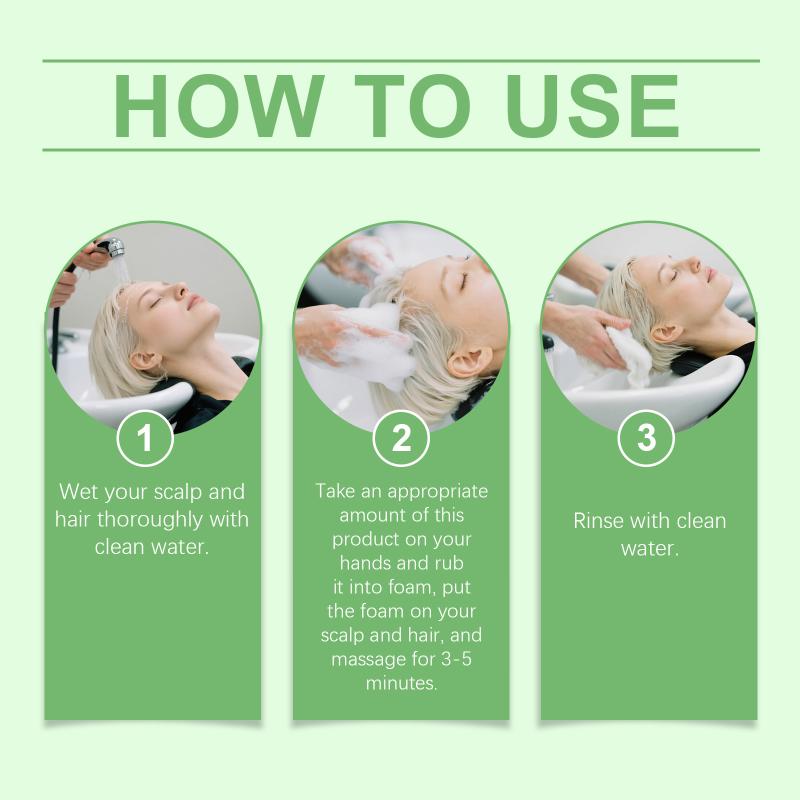 HOW TO USE

1

Wet your scalp and hair thoroughly with clean water.

2

Take an appropriate amount of this product on your hands and rub it into foam, put the foam on your scalp and hair, and massage for 3-5 minutes.

3

Rinse with clean water.