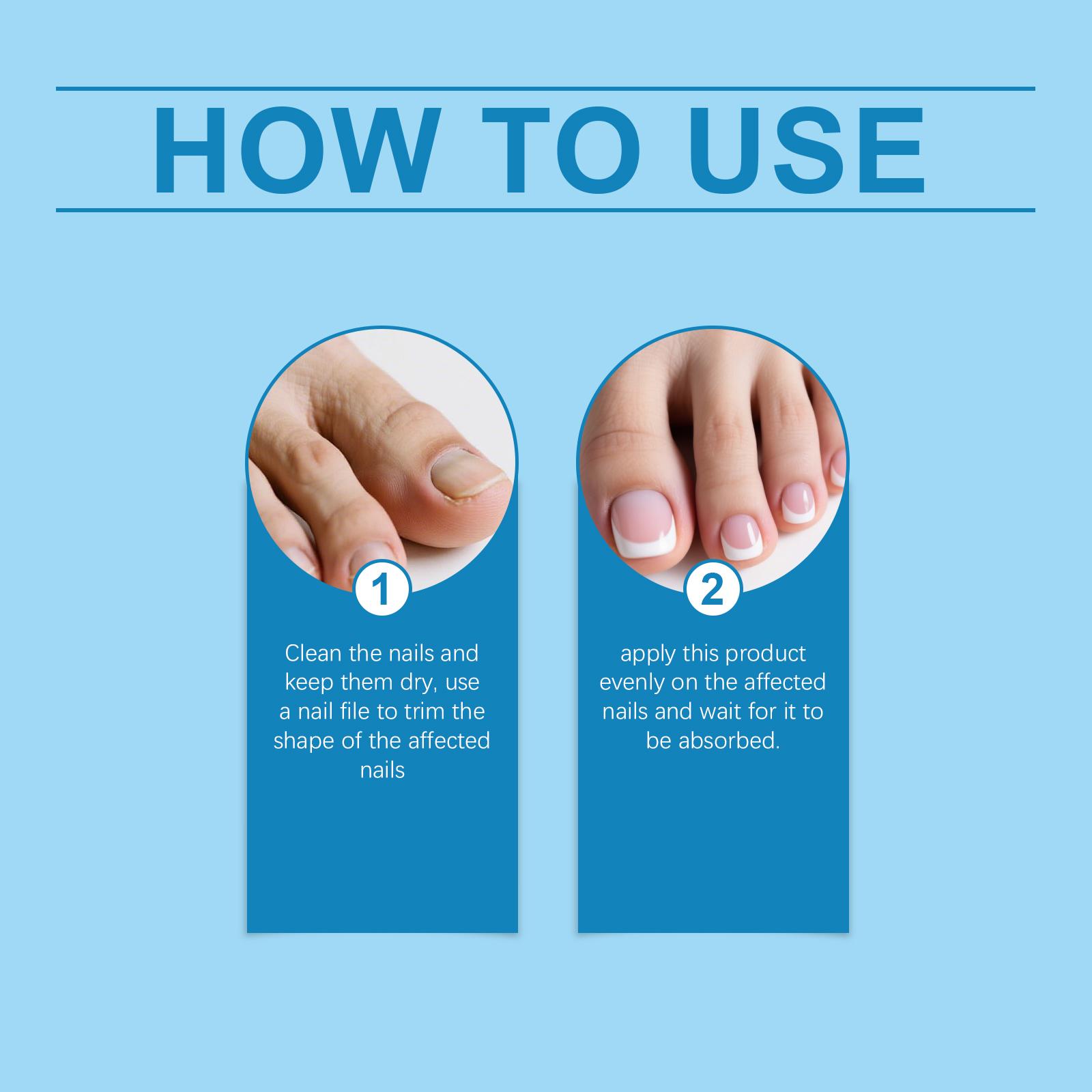 HOW TO USE

1

Clean the nails and keep them dry, use a nail file to trim the shape of the affected nails

2

apply this product evenly on the affected nails and wait for it to be absorbed.