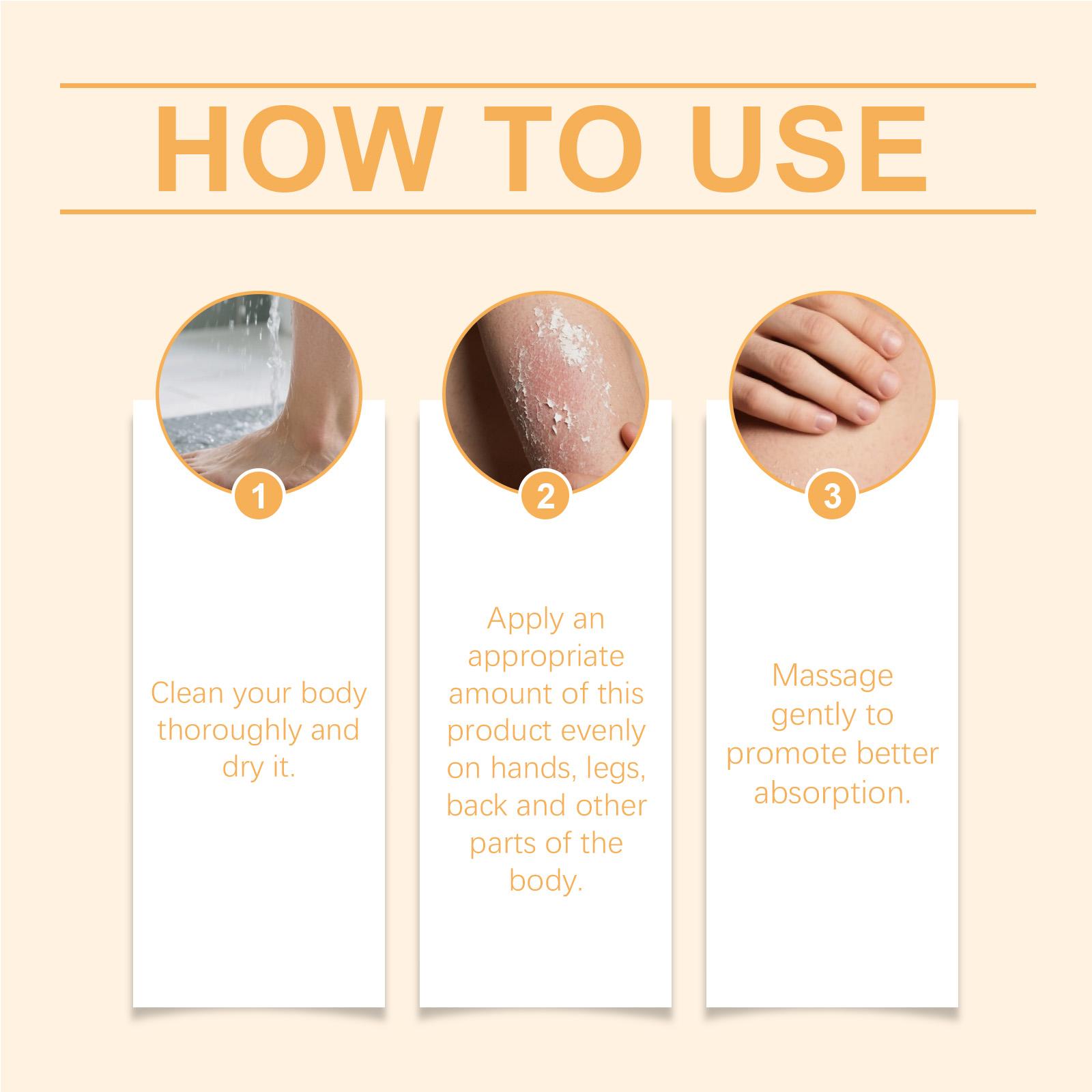 HOW TO USE

1

Clean your body thoroughly and dry it.

2

Apply an appropriate amount of this product evenly on hands, legs, back and other parts of the body.

3

Massage gently to promote better absorption.