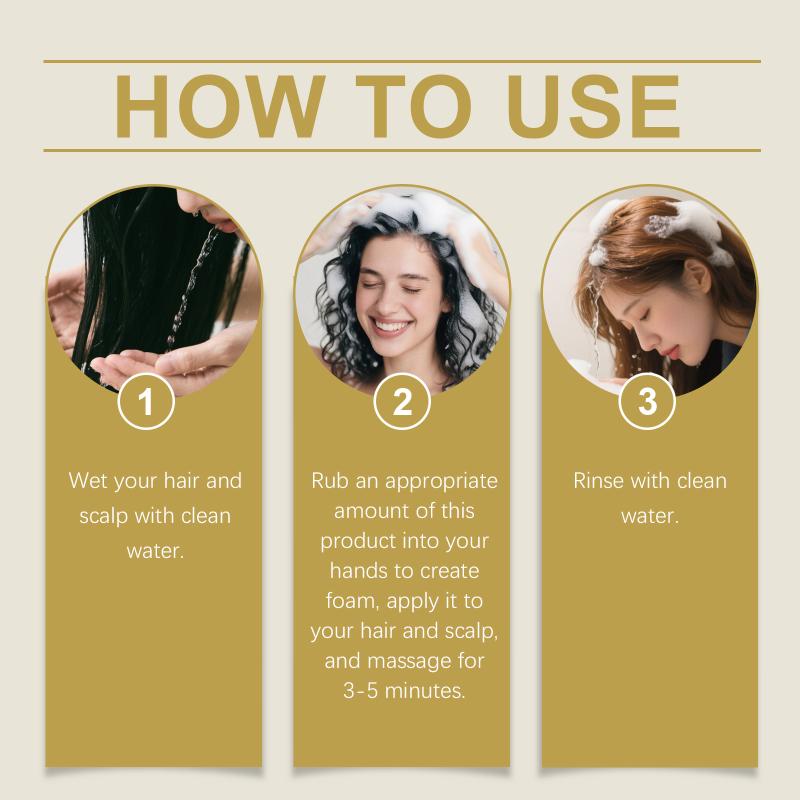 HOW TO USE

1

Wet your hair and scalp with clean water.

2

Rub an appropriate amount of this product into your hands to create foam, apply it to your hair and scalp, and massage for 3-5 minutes.

3

Rinse with clean water.