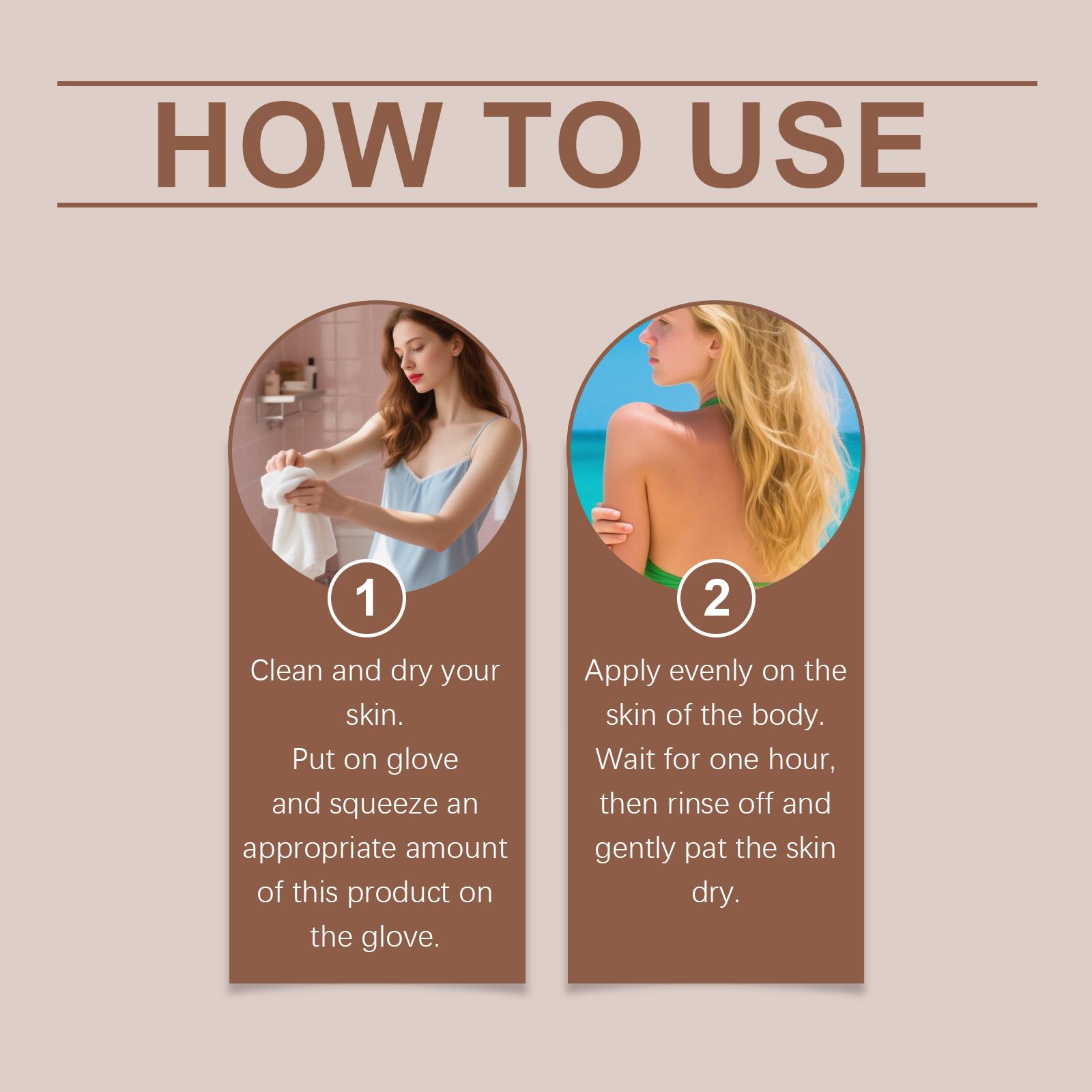 HOW TO USE

1

Clean and dry your skin.
Put on glove and squeeze an appropriate amount of this product on the glove.

2

Apply evenly on the skin of the body.
Wait for one hour, then rinse off and gently pat the skin dry.