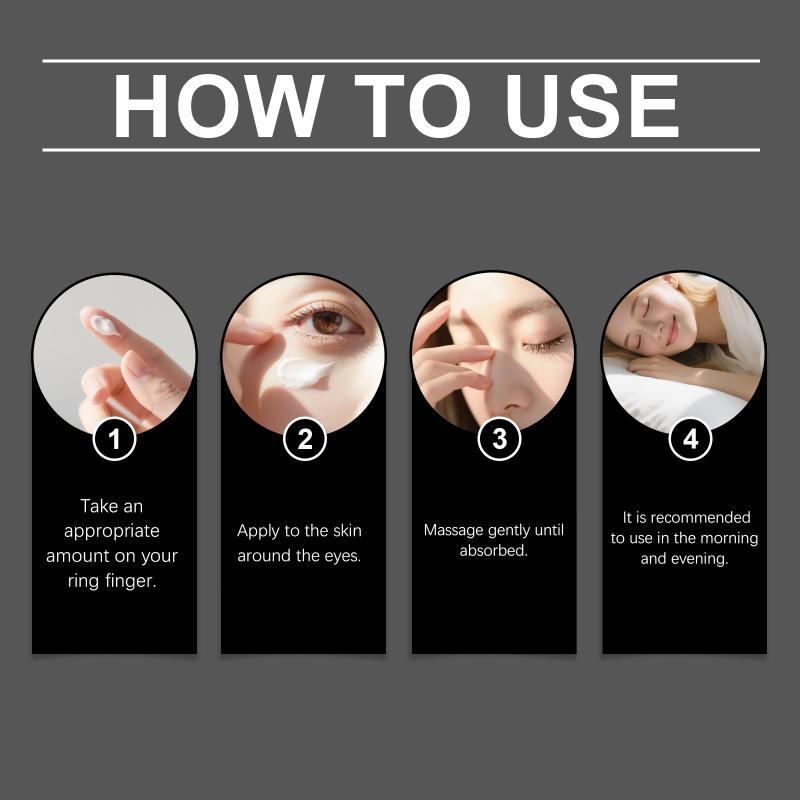 HOW TO USE

1

Take an appropriate amount on your ring finger.

2

Apply to the skin around the eyes.

3

Massage gently until absorbed.

4

It is recommended to use in the morning and evening.