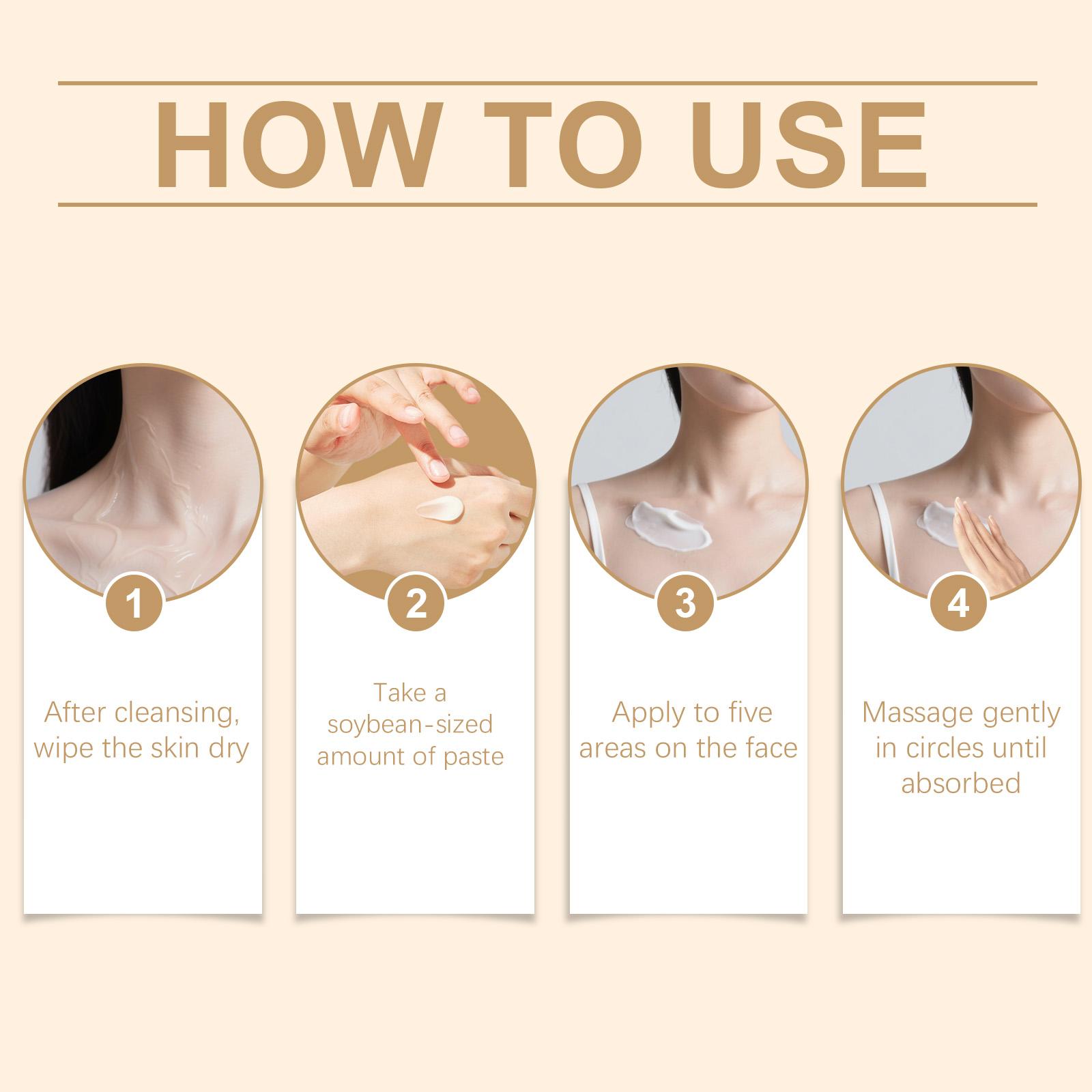 HOW TO USE

1

After cleansing, wipe the skin dry

2

Take a soybean-sized amount of paste

3

Apply to five areas on the face

4

Massage gently in circles until absorbed