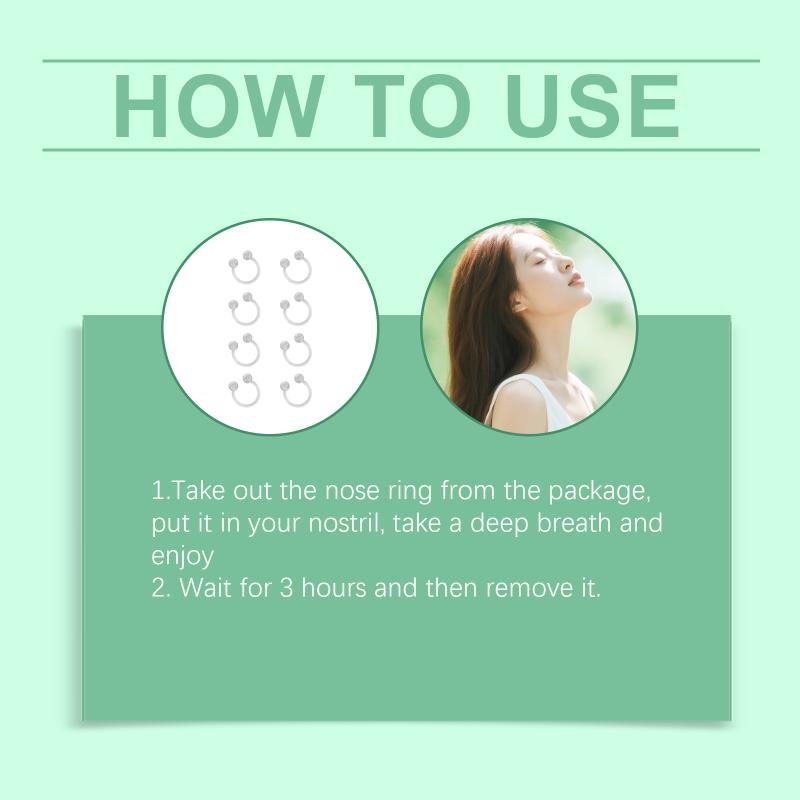 HOW TO USE

1.Take out the nose ring from the package, put it in your nostril, take a deep breath and enjoy
2. Wait for 3 hours and then remove it.