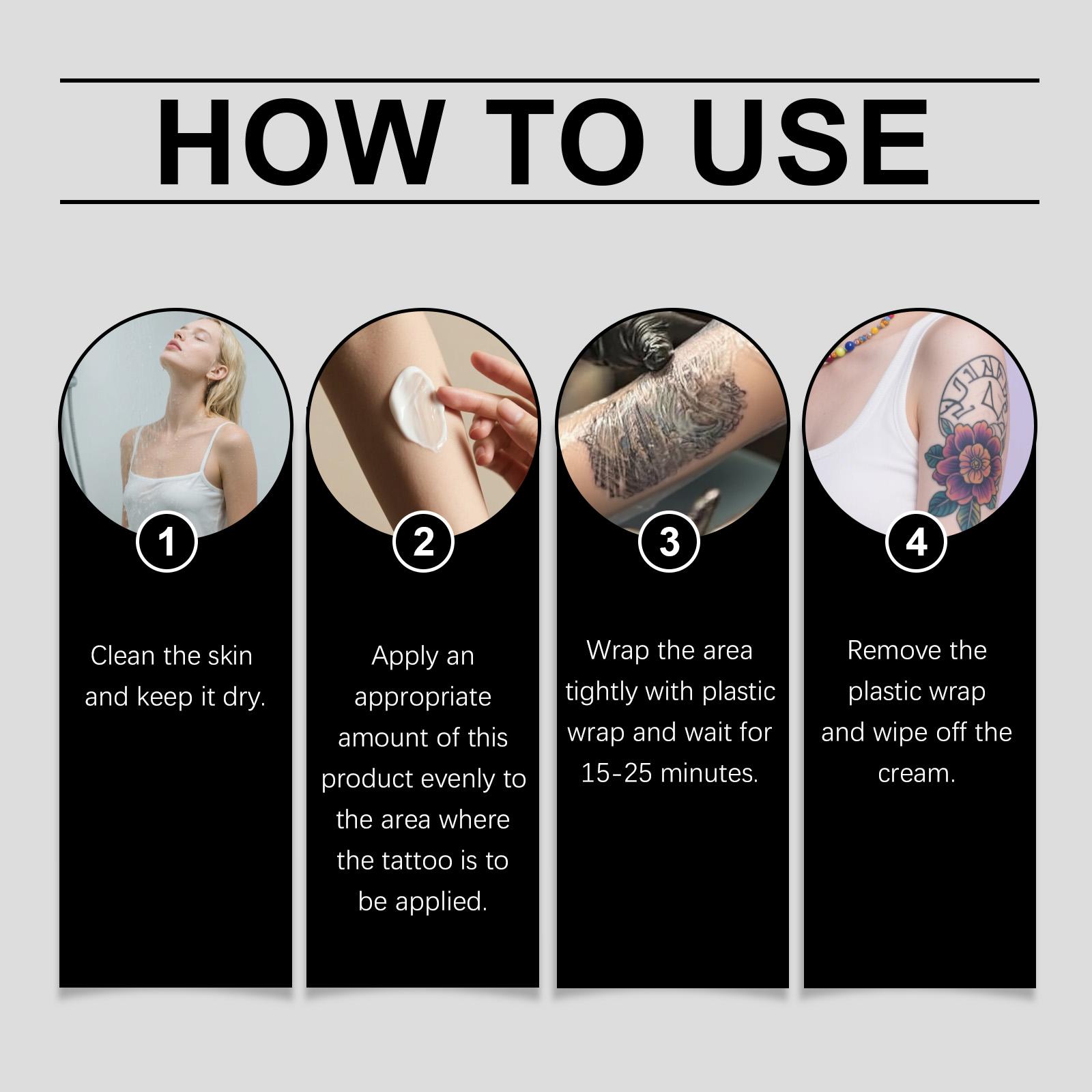 HOW TO USE

1

Clean the skin and keep it dry.

2

Apply an appropriate amount of this product evenly to the area where the tattoo is to be applied.

3

Wrap the area tightly with plastic wrap and wait for 15-25 minutes.

4

Remove the plastic wrap and wipe off the cream.