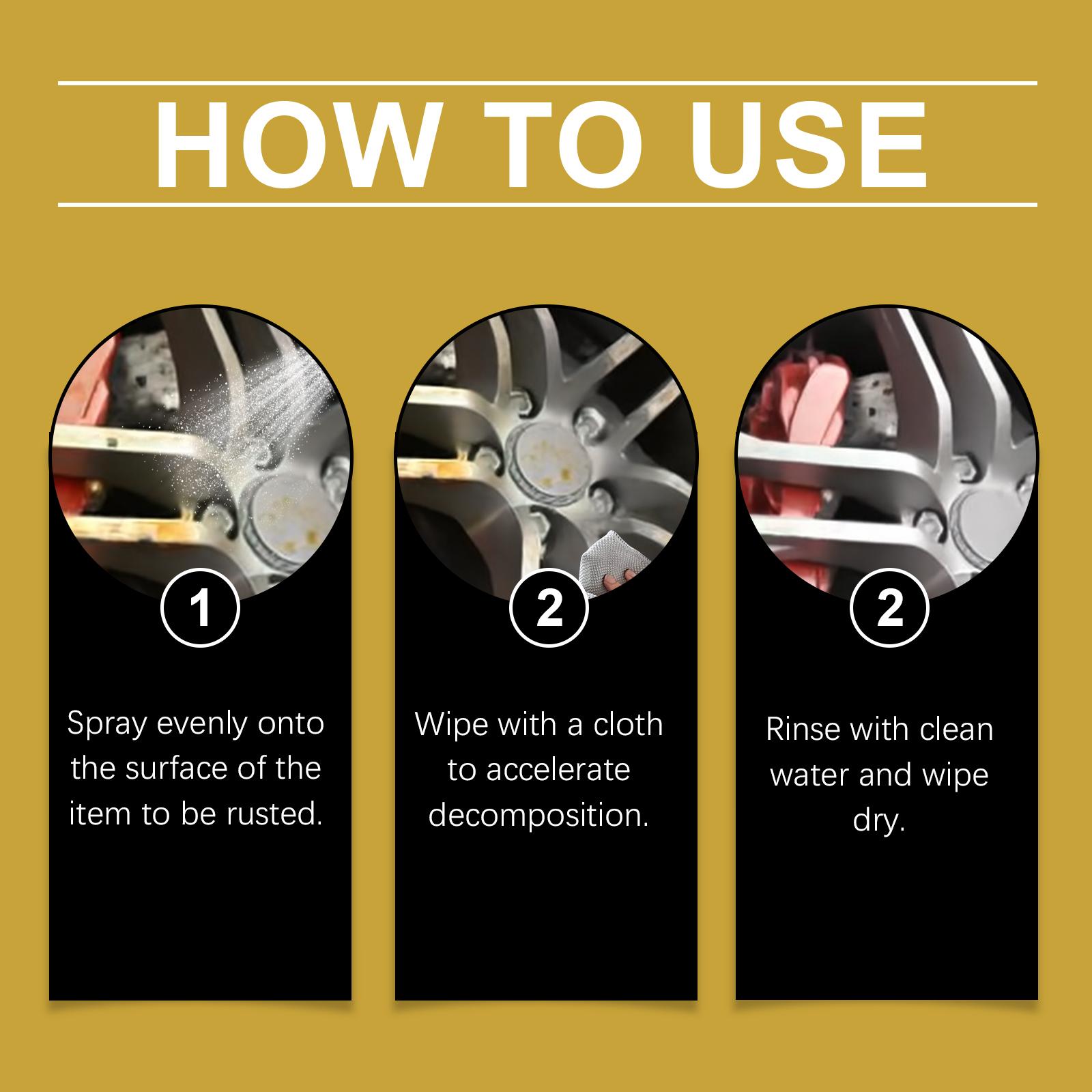 HOW TO USE

1

Spray evenly onto the surface of the item to be rusted.

2

Wipe with a cloth to accelerate decomposition.

2

Rinse with clean water and wipe dry.