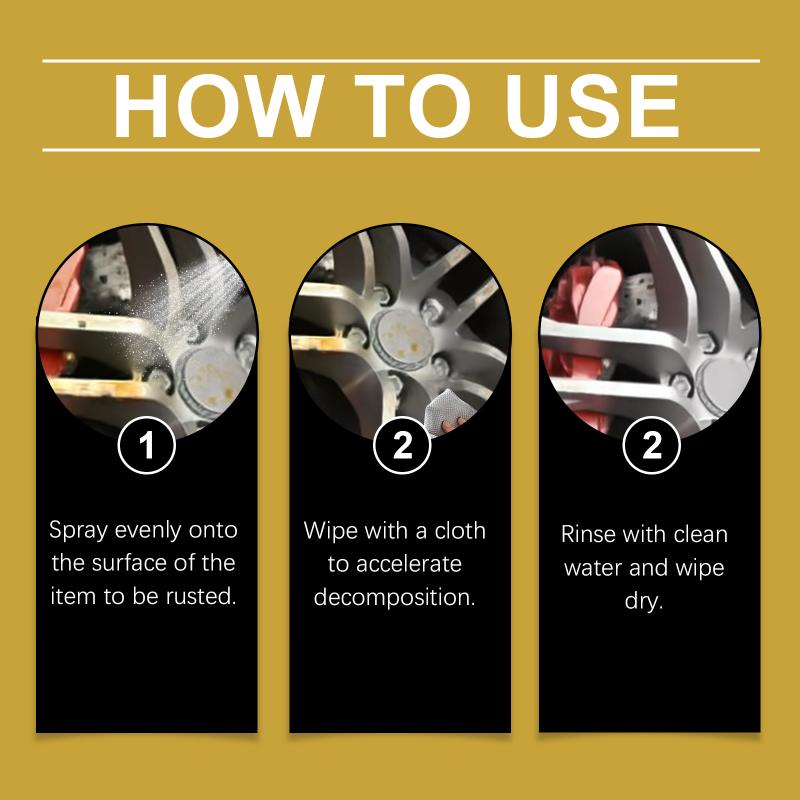 HOW TO USE

1

Spray evenly onto the surface of the item to be rusted.

2

Wipe with a cloth to accelerate decomposition.

2

Rinse with clean water and wipe dry.