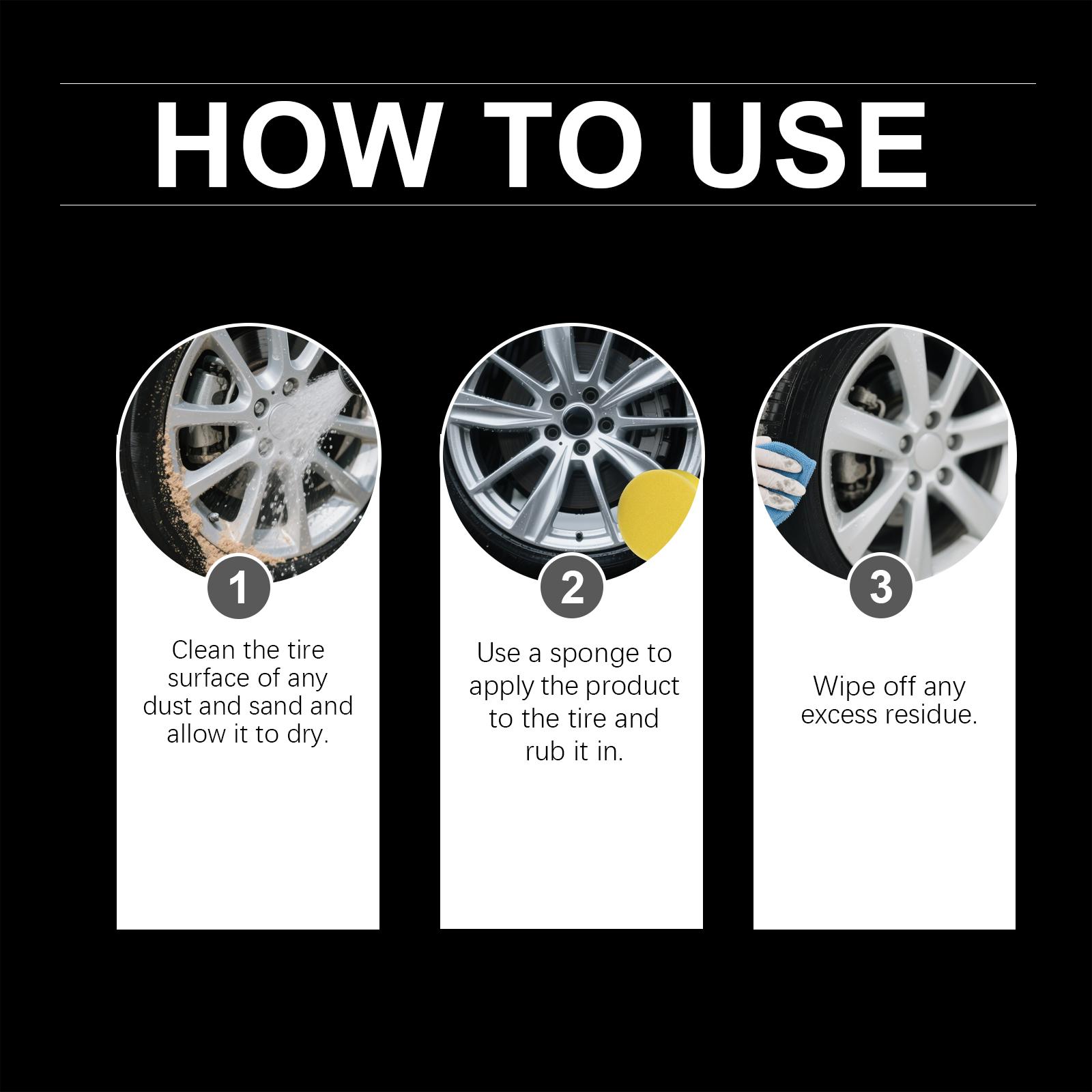 HOW TO USE

1

Clean the tire surface of any dust and sand and allow it to dry.

2

Use a sponge to apply the product to the tire and rub it in.

3

Wipe off any excess residue.