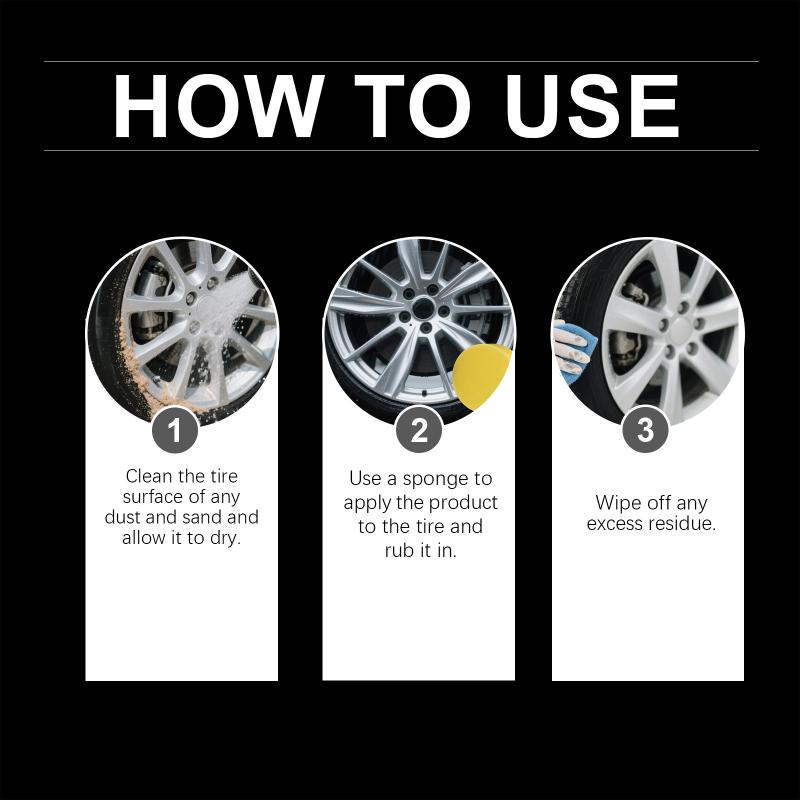 HOW TO USE

1

Clean the tire surface of any dust and sand and allow it to dry.

2

Use a sponge to apply the product to the tire and rub it in.

3

Wipe off any excess residue.