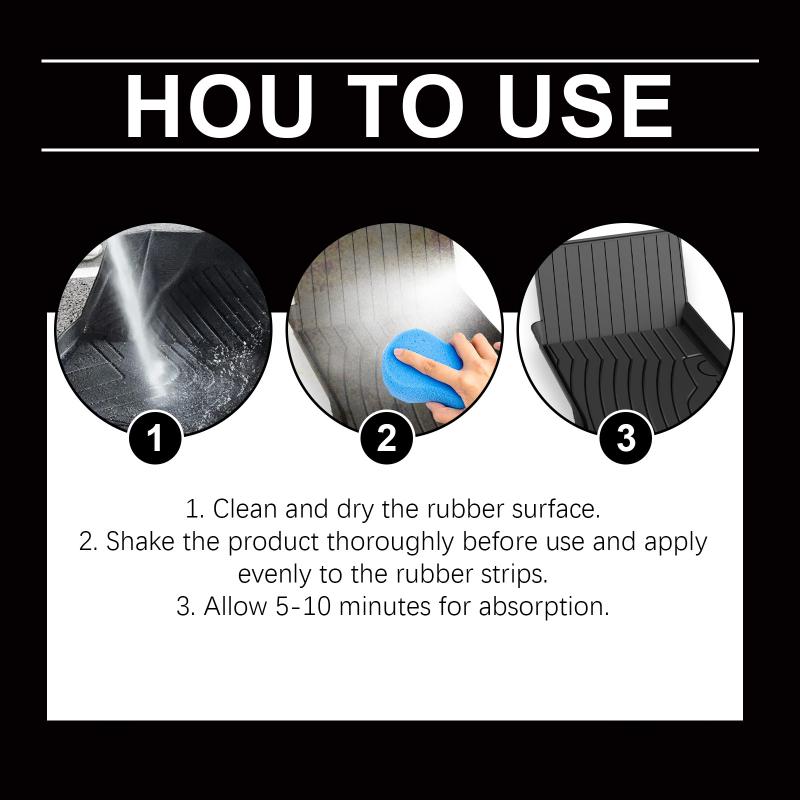 HOU TO USE

1

2

3

1. Clean and dry the rubber surface.
2. Shake the product thoroughly before use and apply evenly to the rubber strips.
3. Allow 5-10 minutes for absorption.