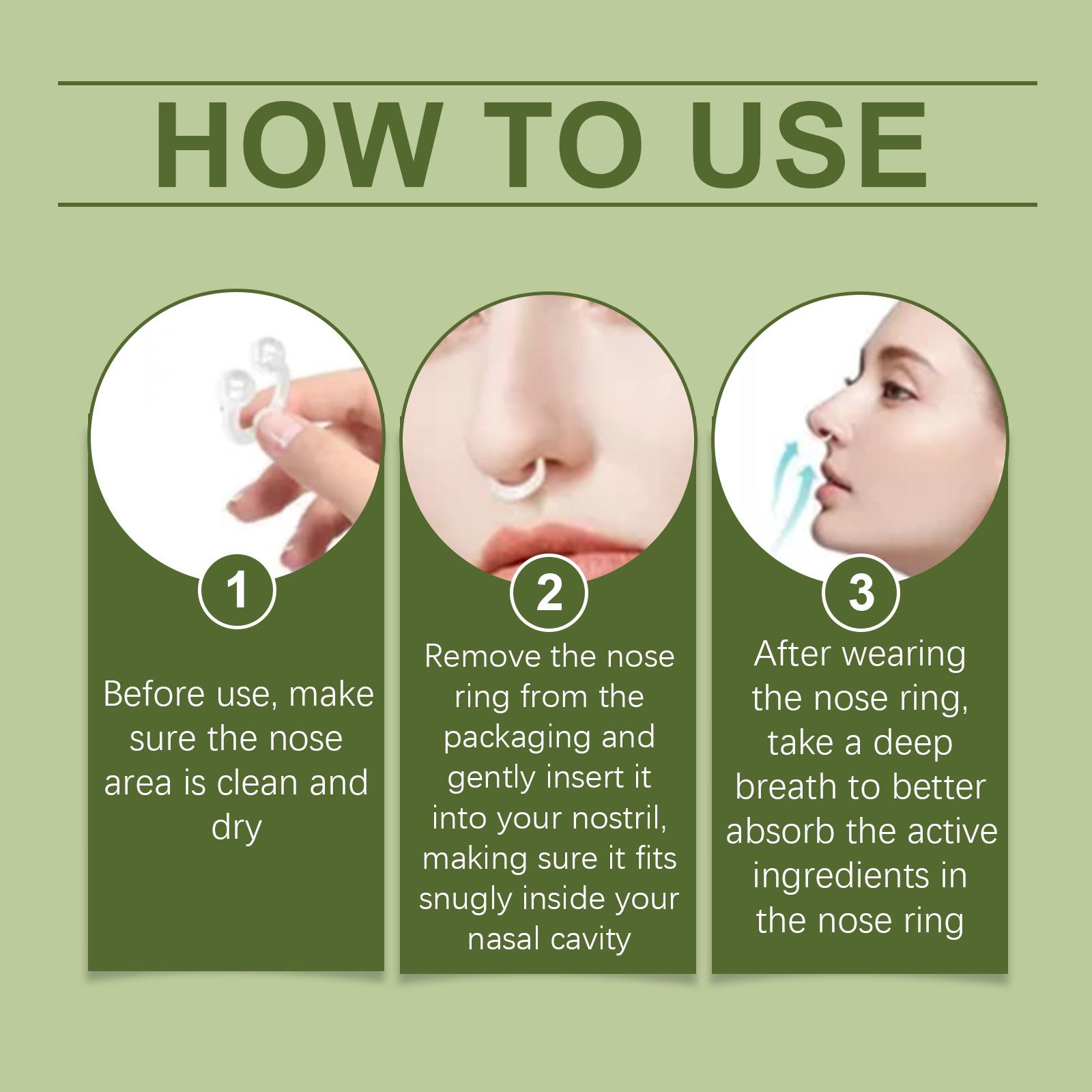 HOW TO USE

1

Before use, make sure the nose area is clean and dry

2

Remove the nose ring from the packaging and gently insert it into your nostril, making sure it fits snugly inside your nasal cavity

3

After wearing the nose ring, take a deep breath to better absorb the active ingredients in the nose ring