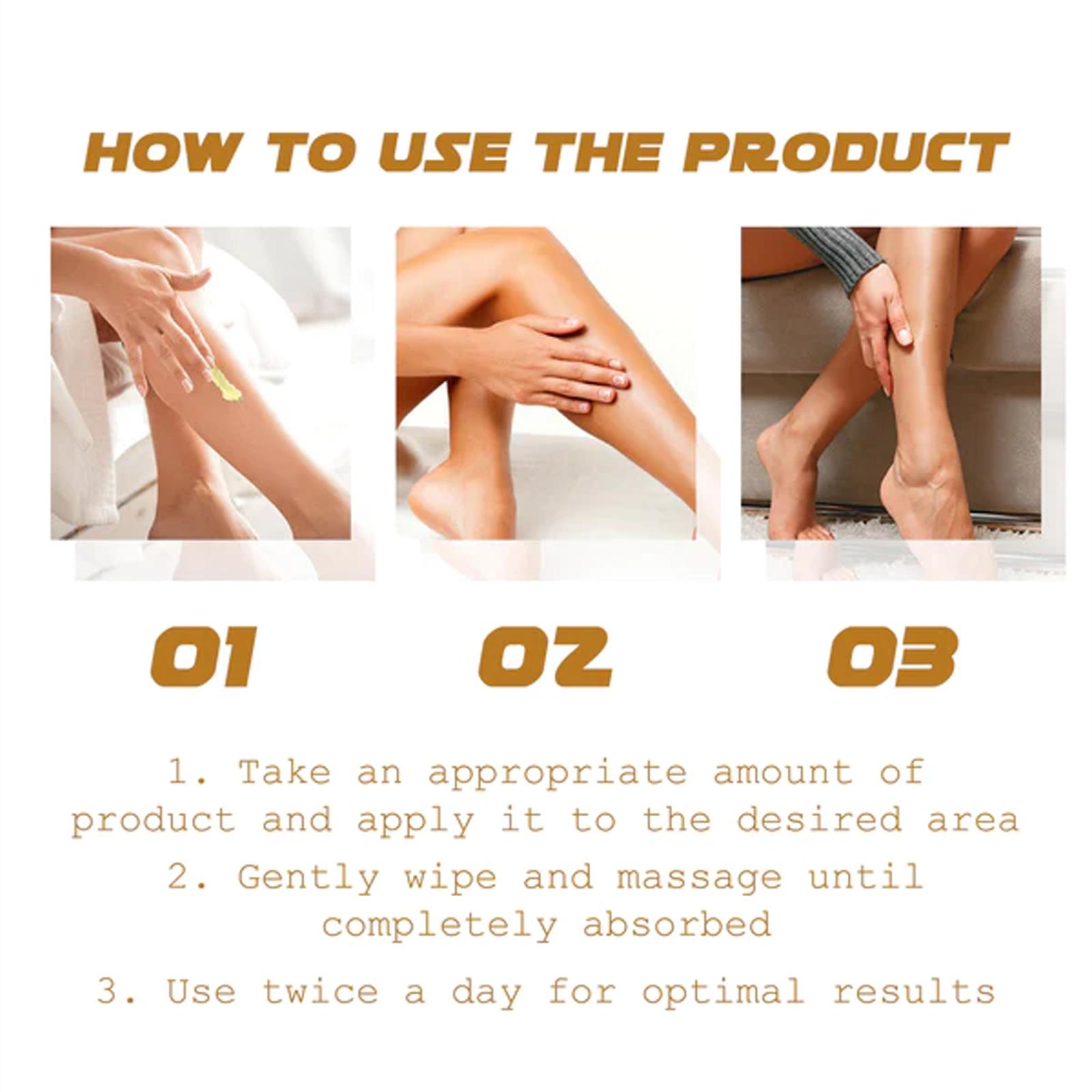 HOW TO USE THE PRODUCT

01

02

03

1. Take an appropriate amount of product and apply it to the desired area

2. Gently wipe and massage until completely absorbed

3. Use twice a day for optimal results