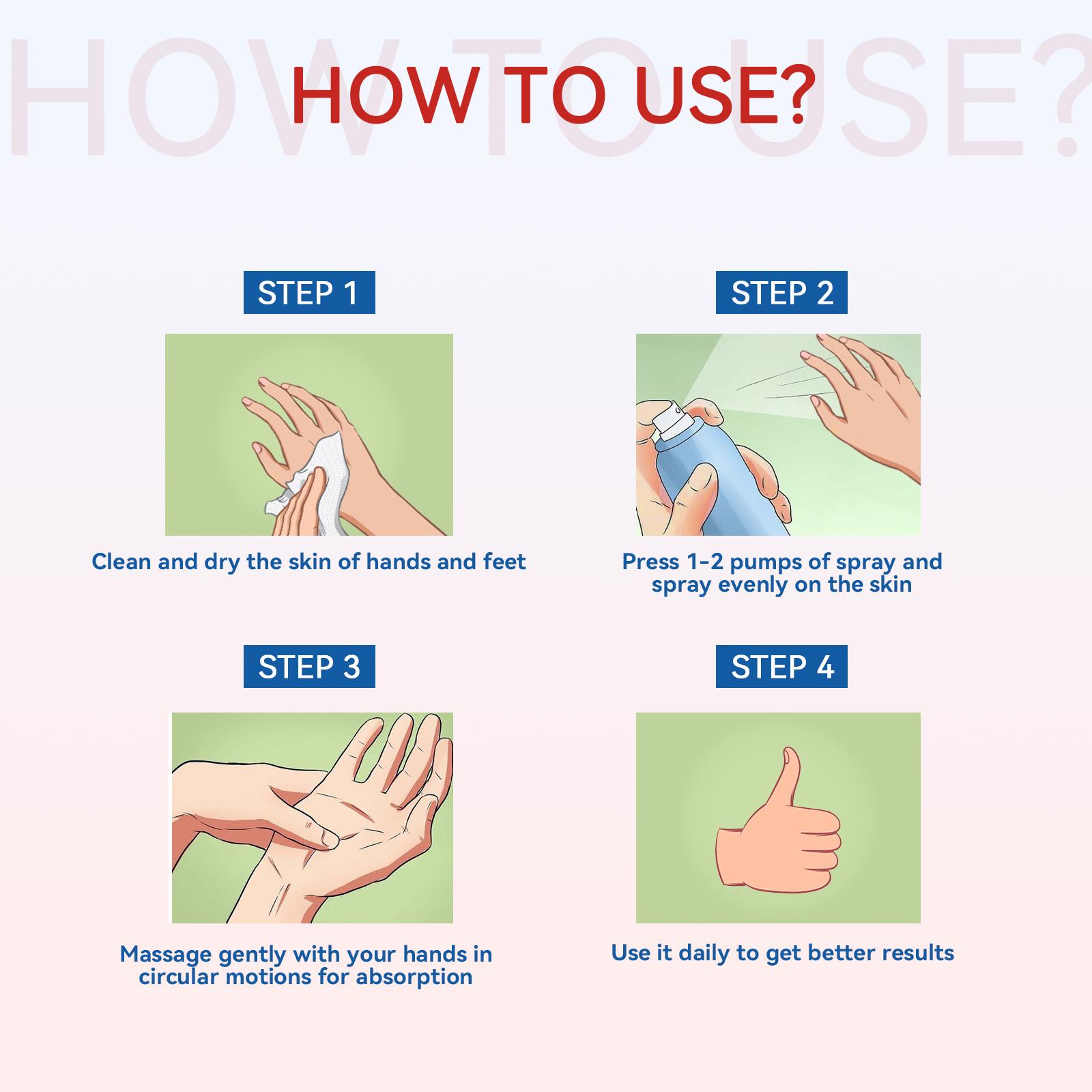 HOW TO USE?

HOW TO USE?

STEP 1

Clean and dry the skin of hands and feet

STEP 2

Press 1-2 pumps of spray and spray evenly on the skin

STEP 3

Massage gently with your hands in circular motions for absorption

STEP 4

Use it daily to get better results