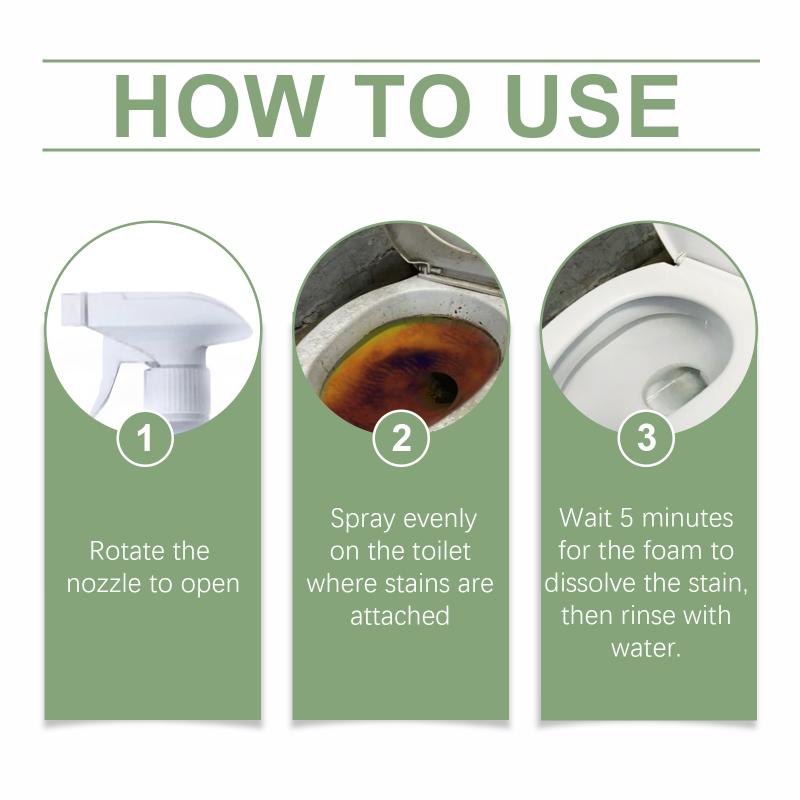 HOW TO USE

1

Rotate the nozzle to open

2

Spray evenly on the toilet where stains are attached

3

Wait 5 minutes for the foam to dissolve the stain, then rinse with water.