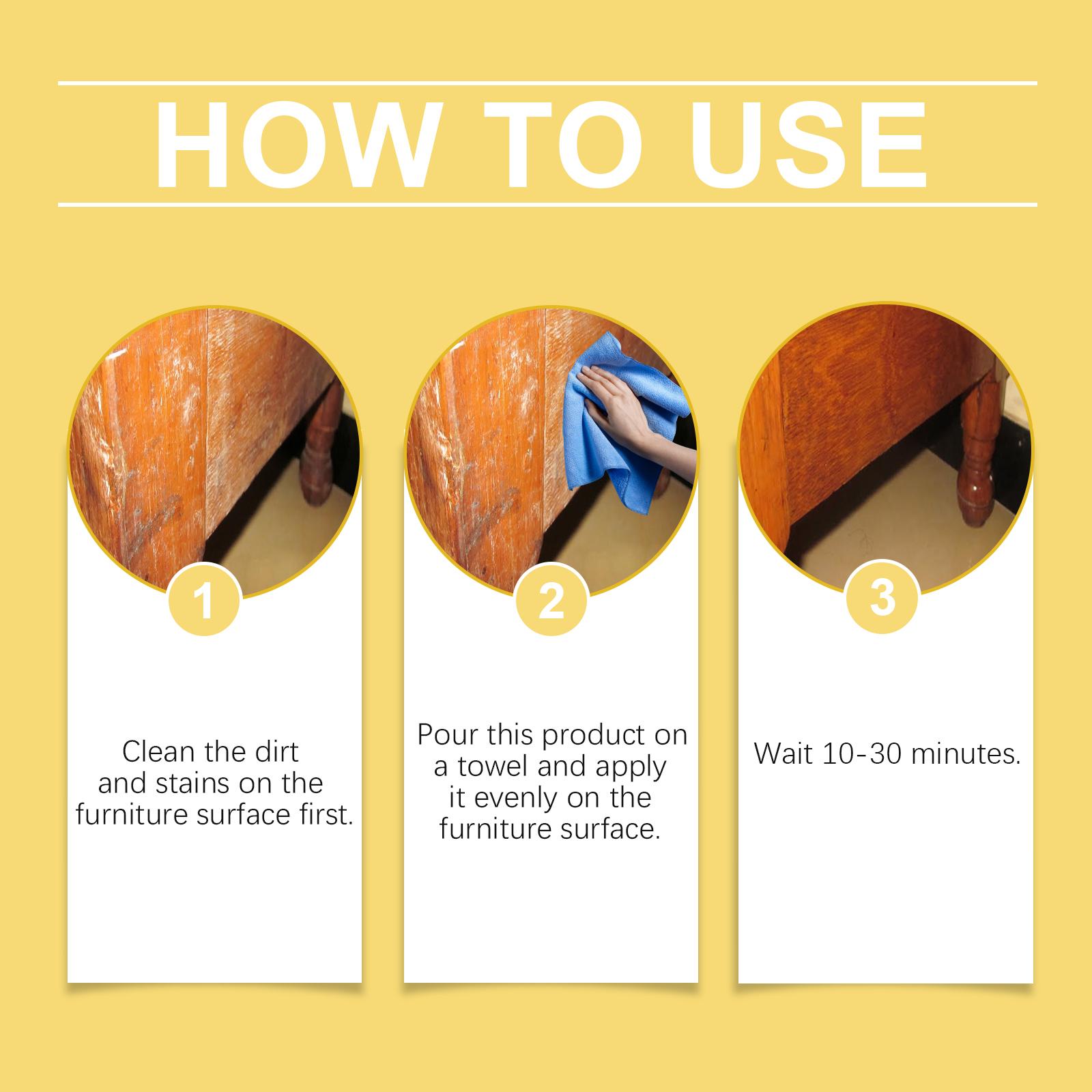 HOW TO USE

1

Clean the dirt and stains on the furniture surface first.

2

Pour this product on a towel and apply it evenly on the furniture surface.

3

Wait 10-30 minutes.