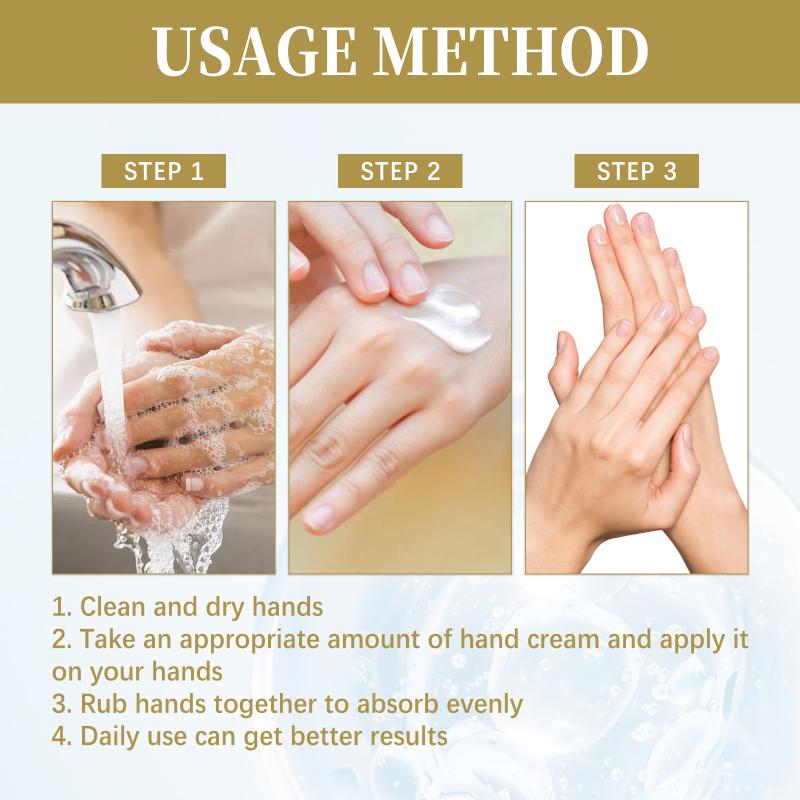 USAGE METHOD

STEP 1

STEP 2

STEP 3

1. Clean and dry hands
2. Take an appropriate amount of hand cream and apply it on your hands
3. Rub hands together to absorb evenly
4. Daily use can get better results