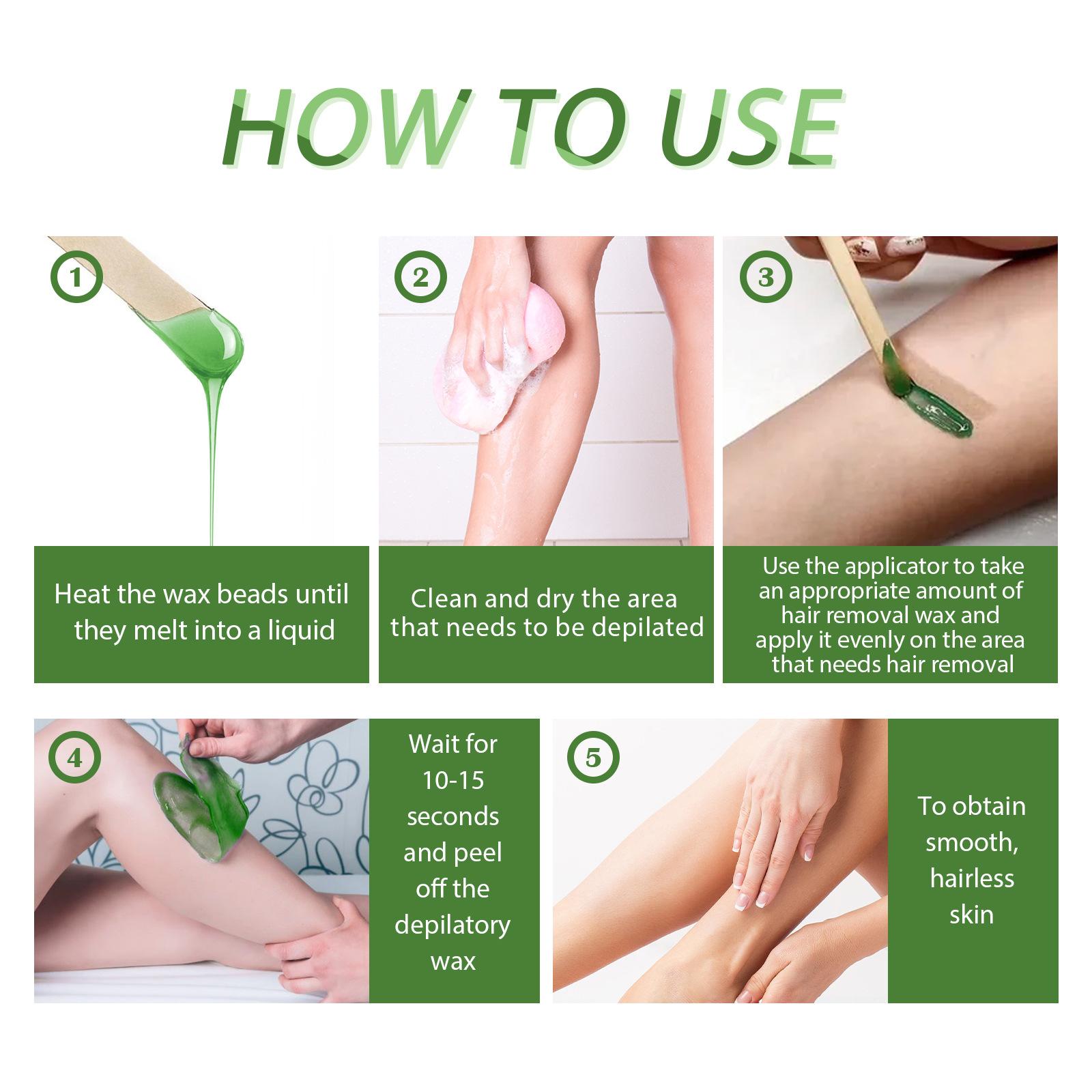 HOW TO USE

1

Heat the wax beads until they melt into a liquid

2

Clean and dry the area that needs to be depilated

3

Use the applicator to take an appropriate amount of hair removal wax and apply it evenly on the area that needs hair removal

4

Wait for 10-15 seconds and peel off the depilatory wax

5

To obtain smooth, hairless skin