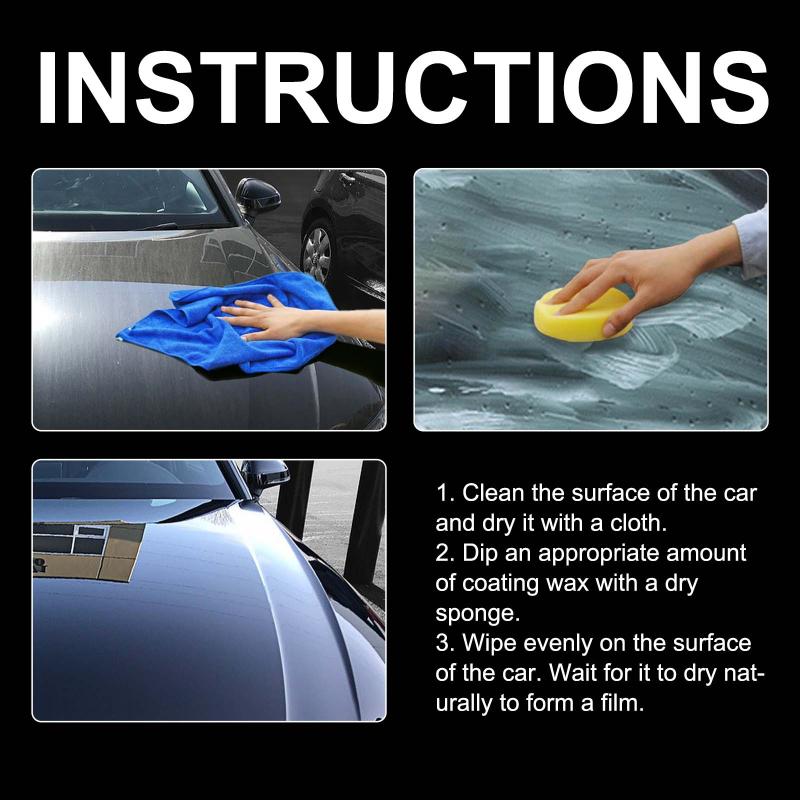 INSTRUCTIONS

1. Clean the surface of the car and dry it with a cloth.
2. Dip an appropriate amount of coating wax with a dry sponge.
3. Wipe evenly on the surface of the car. Wait for it to dry naturally to form a film.