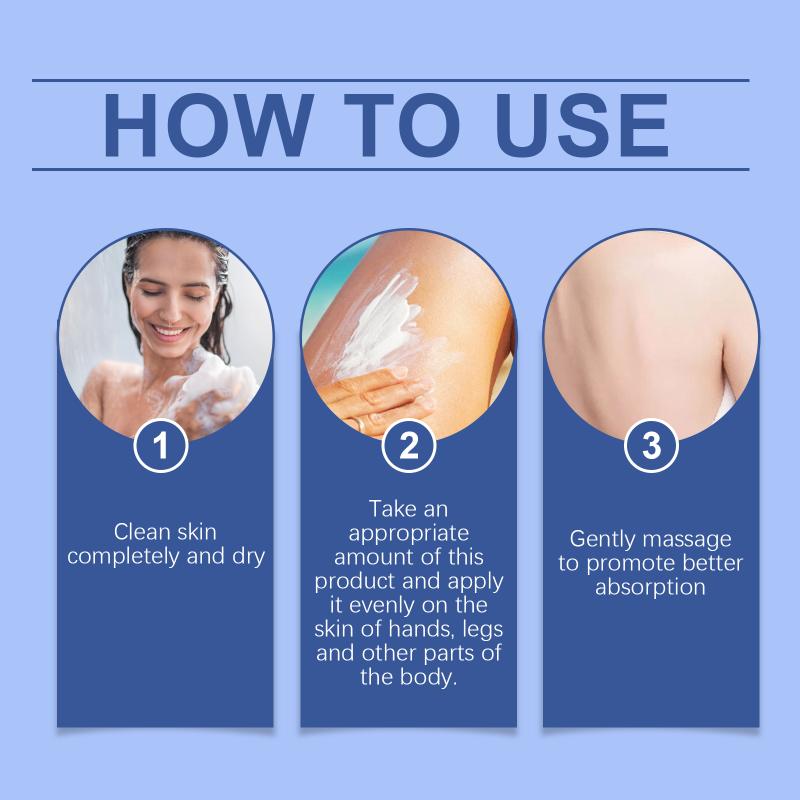 HOW TO USE

1

Clean skin completely and dry

2

Take an appropriate amount of this product and apply it evenly on the skin of hands, legs and other parts of the body.

3

Gently massage to promote better absorption