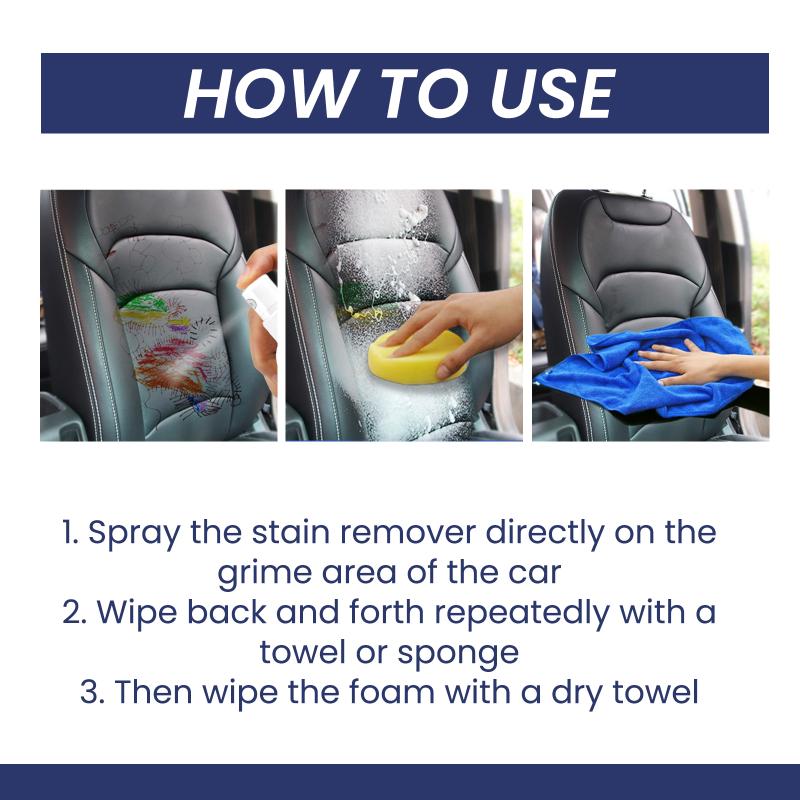 HOW TO USE

1. Spray the stain remover directly on the grime area of the car
2. Wipe back and forth repeatedly with a towel or sponge
3. Then wipe the foam with a dry towel