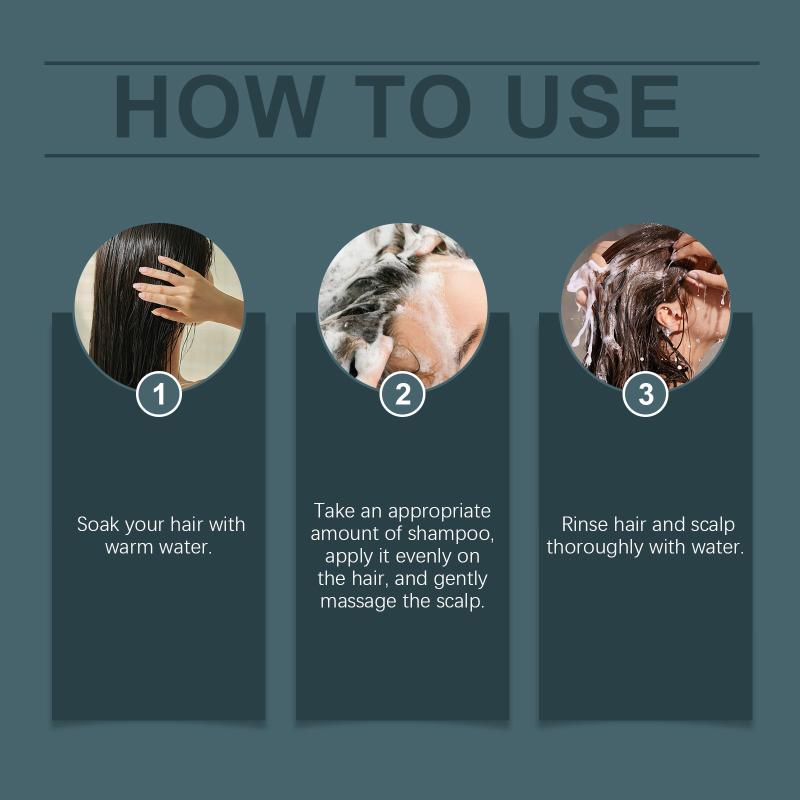 HOW TO USE

1

Soak your hair with warm water.

2

Take an appropriate amount of shampoo, apply it evenly on the hair, and gently massage the scalp.

3

Rinse hair and scalp thoroughly with water.