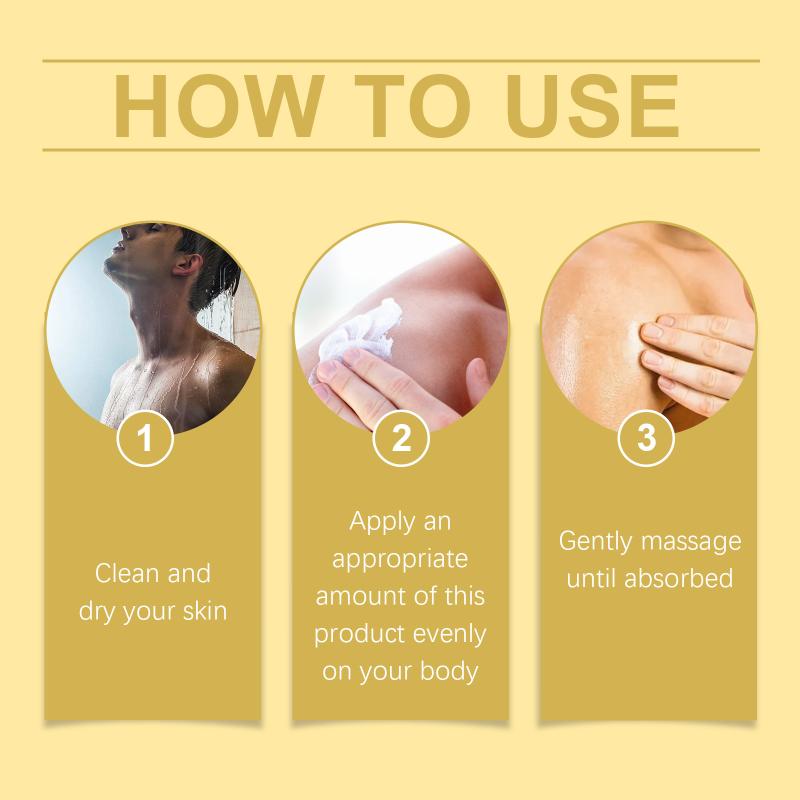 HOW TO USE

1

Clean and dry your skin

2

Apply an appropriate amount of this product evenly on your body

3

Gently massage until absorbed