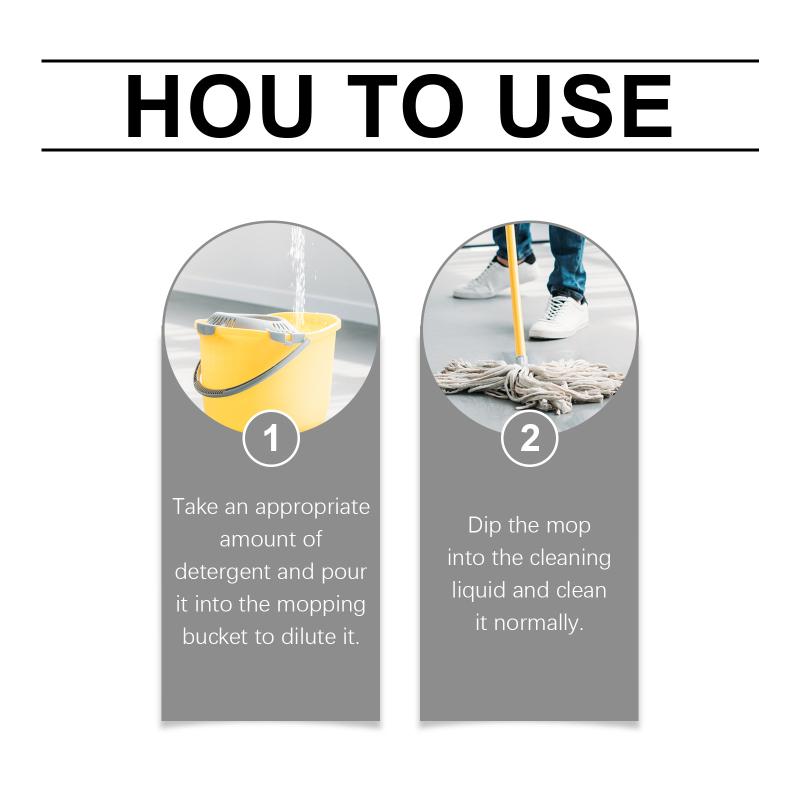 HOU TO USE

1

Take an appropriate amount of detergent and pour it into the mopping bucket to dilute it.

2

Dip the mop into the cleaning liquid and clean it normally.