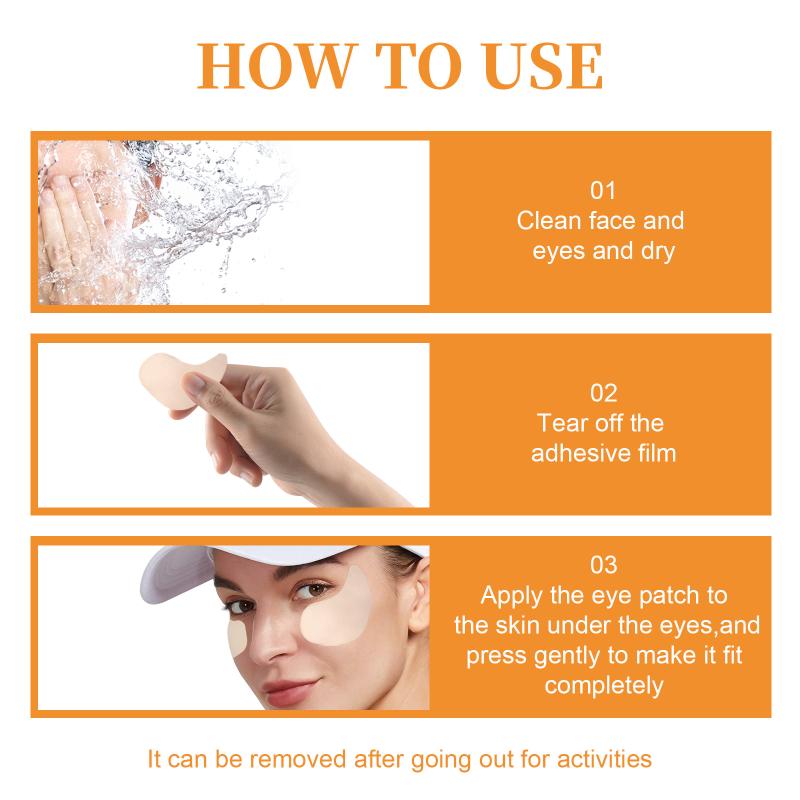 HOW TO USE

01
Clean face and eyes and dry

02
Tear off the adhesive film

03
Apply the eye patch to the skin under the eyes,and press gently to make it fit completely

It can be removed after going out for activities