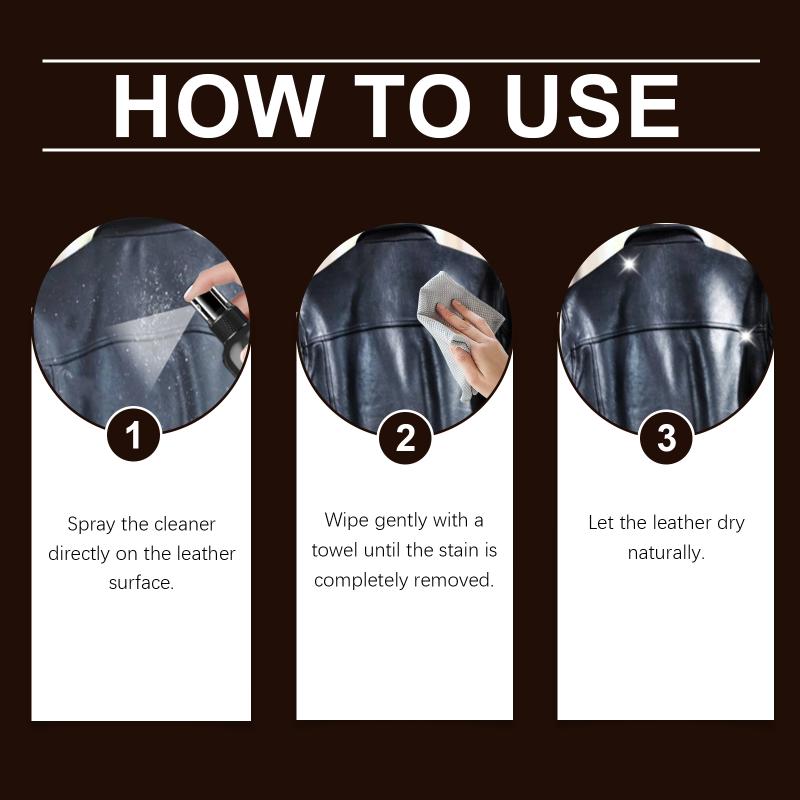 HOW TO USE

1

Spray the cleaner directly on the leather surface.

2

Wipe gently with a towel until the stain is completely removed.

3

Let the leather dry naturally.