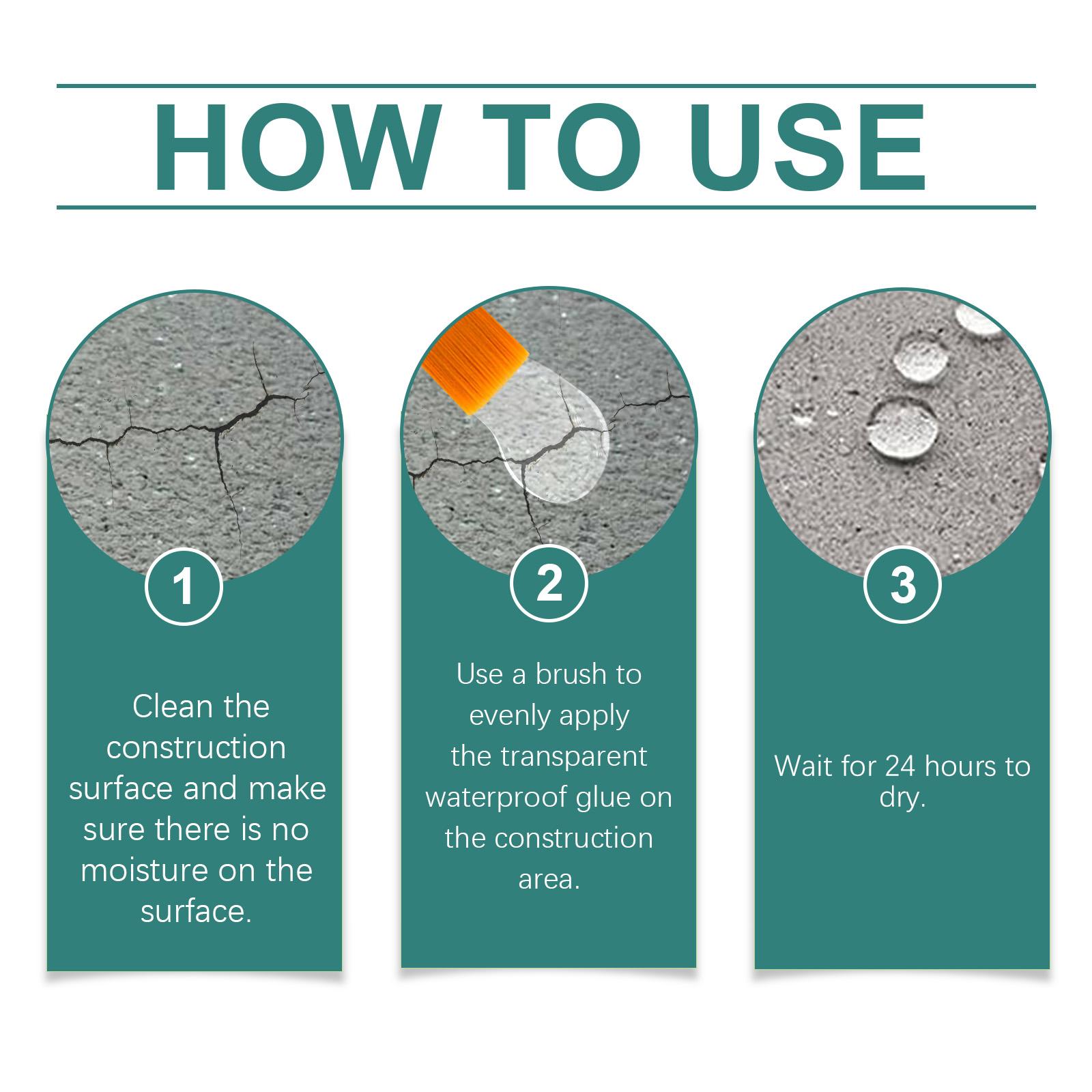 HOW TO USE

1

Clean the construction surface and make sure there is no moisture on the surface.

2

Use a brush to evenly apply the transparent waterproof glue on the construction area.

3

Wait for 24 hours to dry.